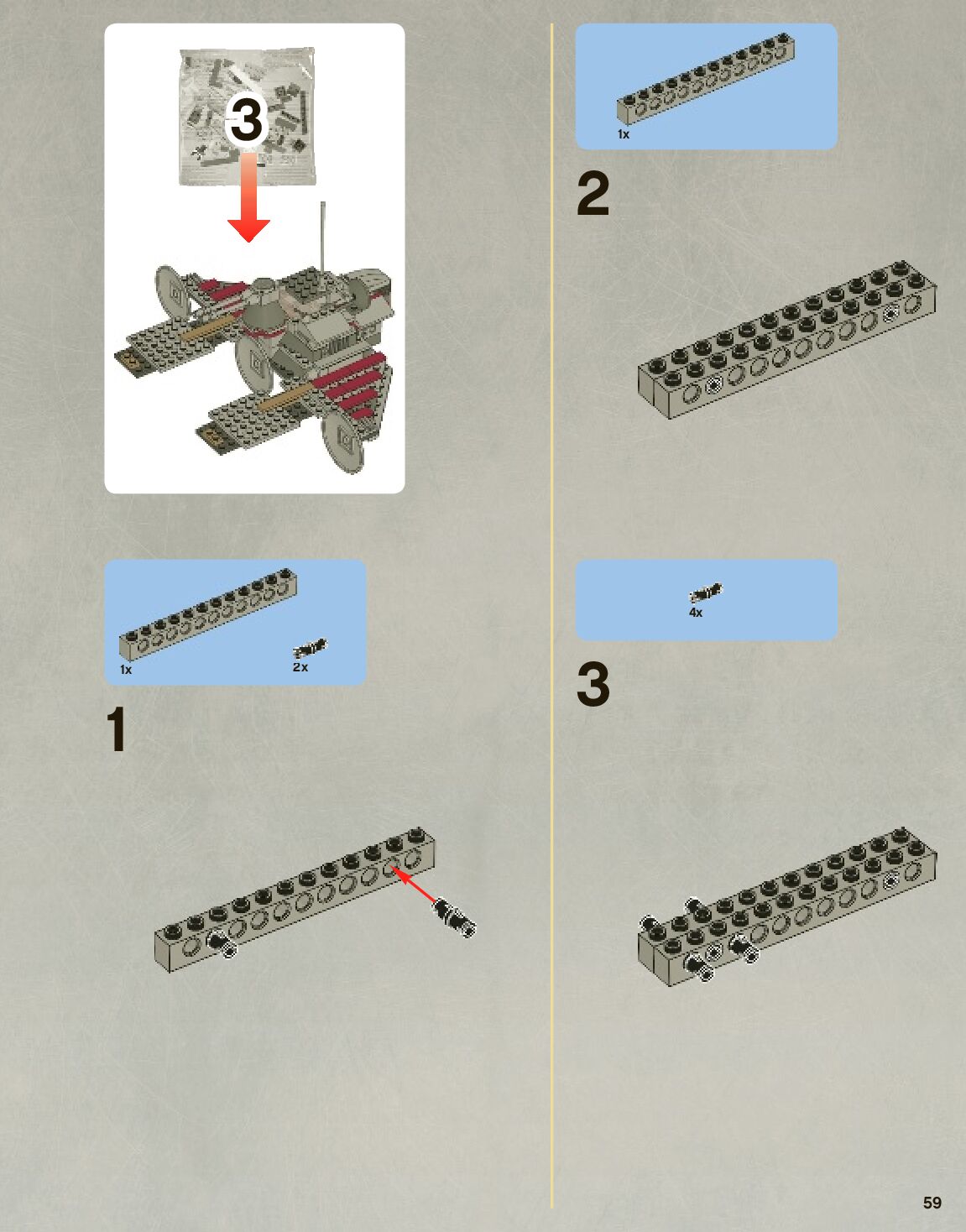 3

1x
2x

1

1x

2

4x

3

59