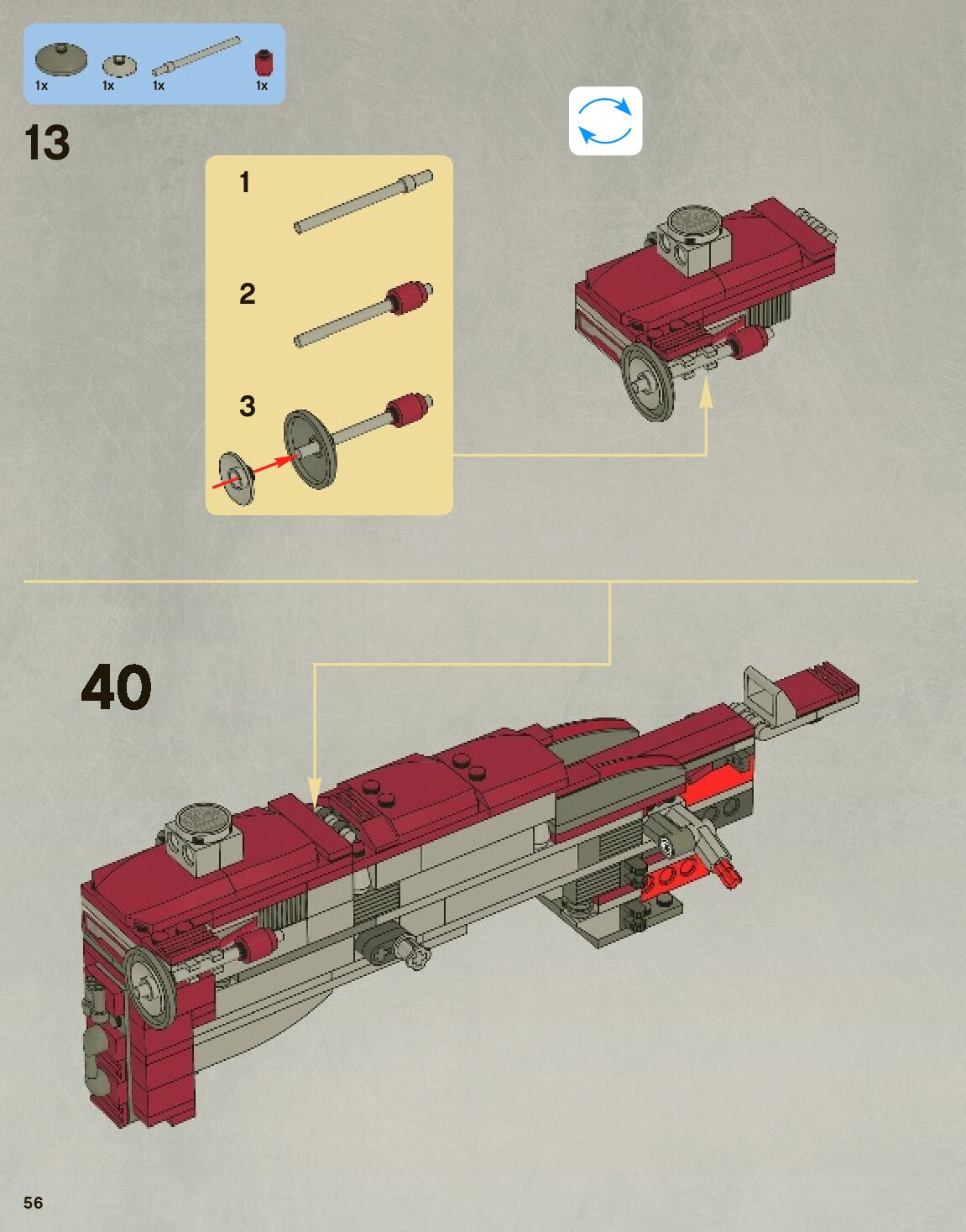 1x 1x 1x 1x

13

1

2

3

40

56