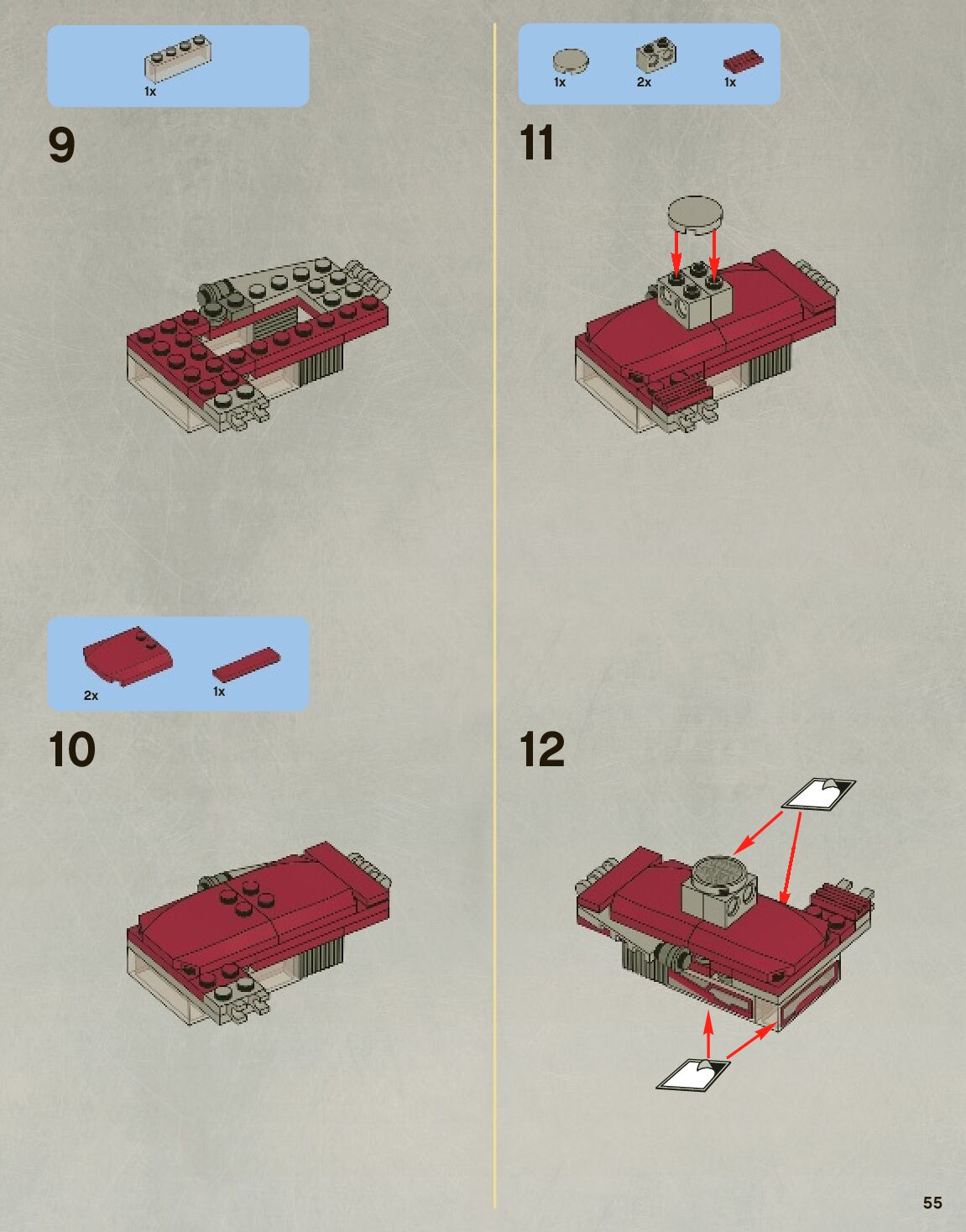 1x

9

2x

1x

10

1x

2x

1x

11

12

55