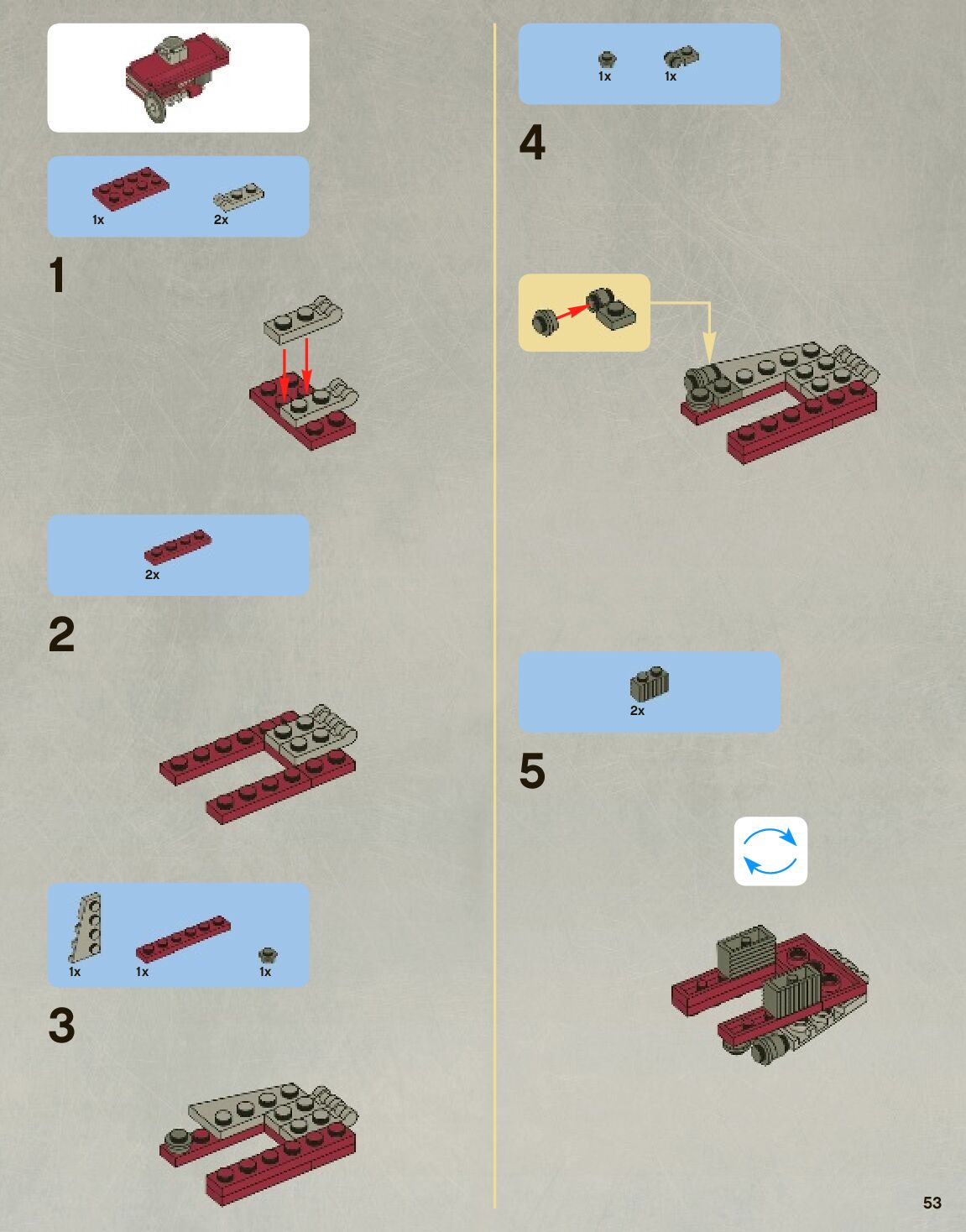 1x 2x

1

2x

2

1x 1x 1x

3

1x 1x

4

2x

5

53