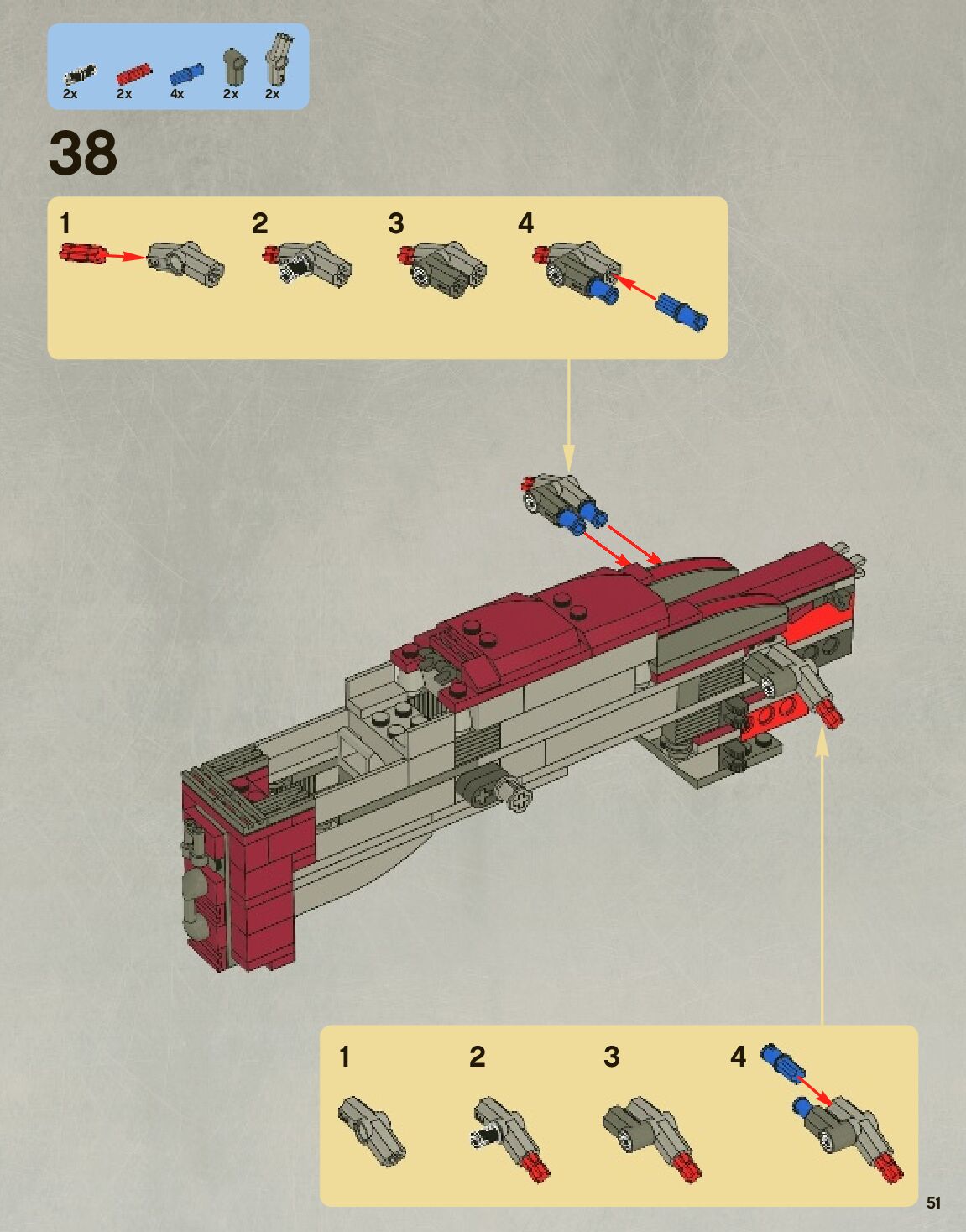 2x 2x 4x 2x 2x

38

1 2 3 4

1 2 3 4

51