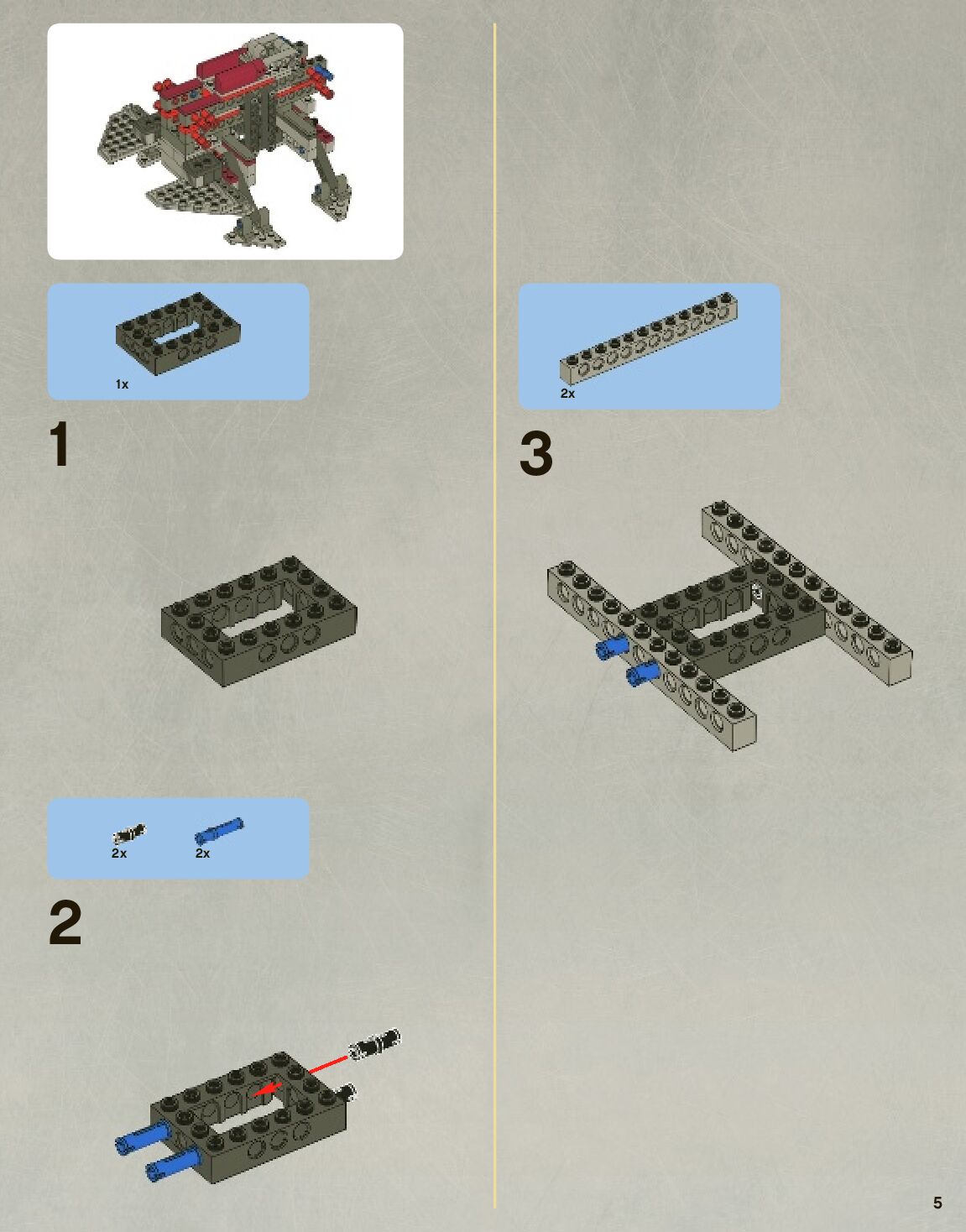 1x

1

2x 2x

2

2x

3

5