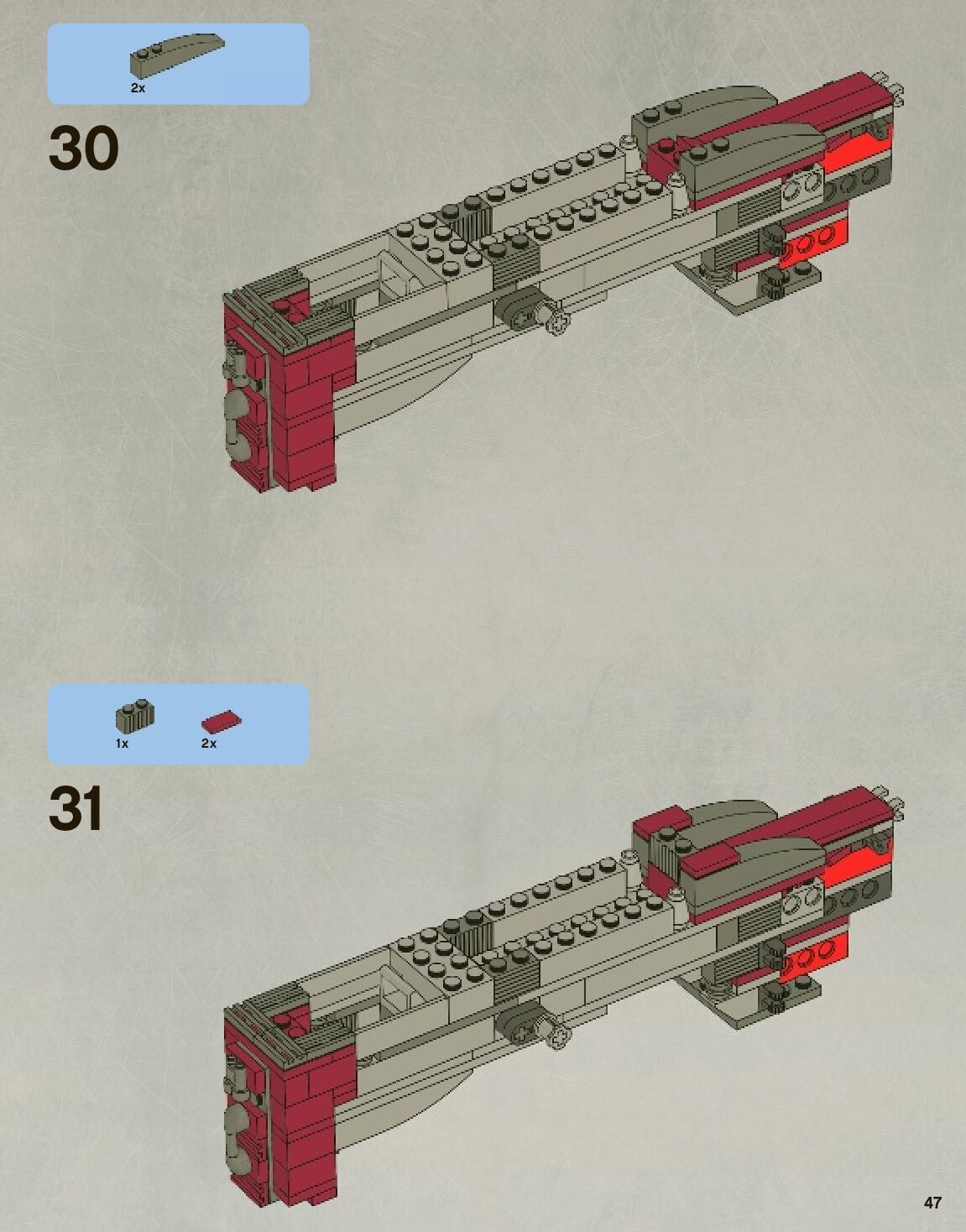 2x

30

1x 2x

31

47