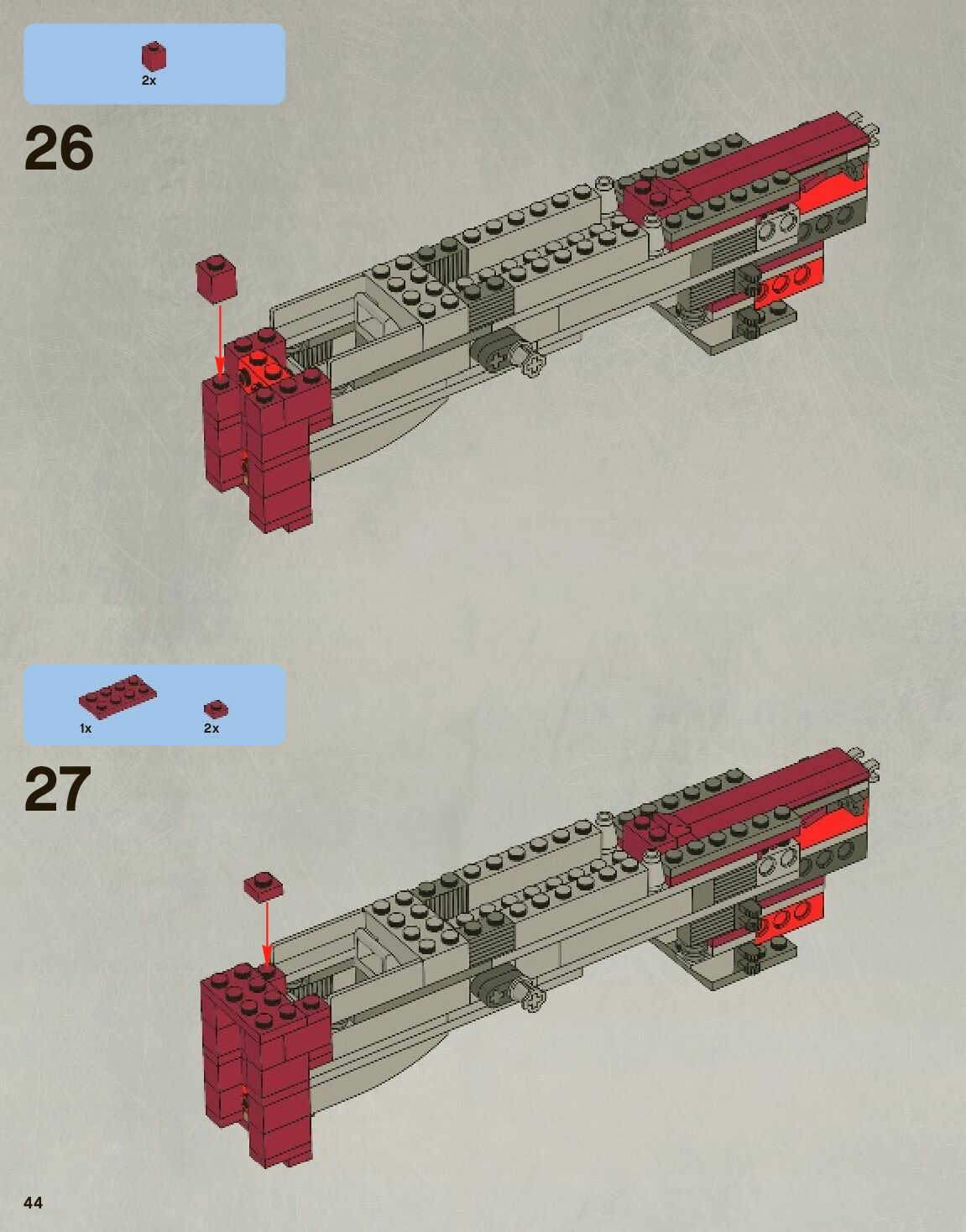 2x

26

1x

2x

27

44