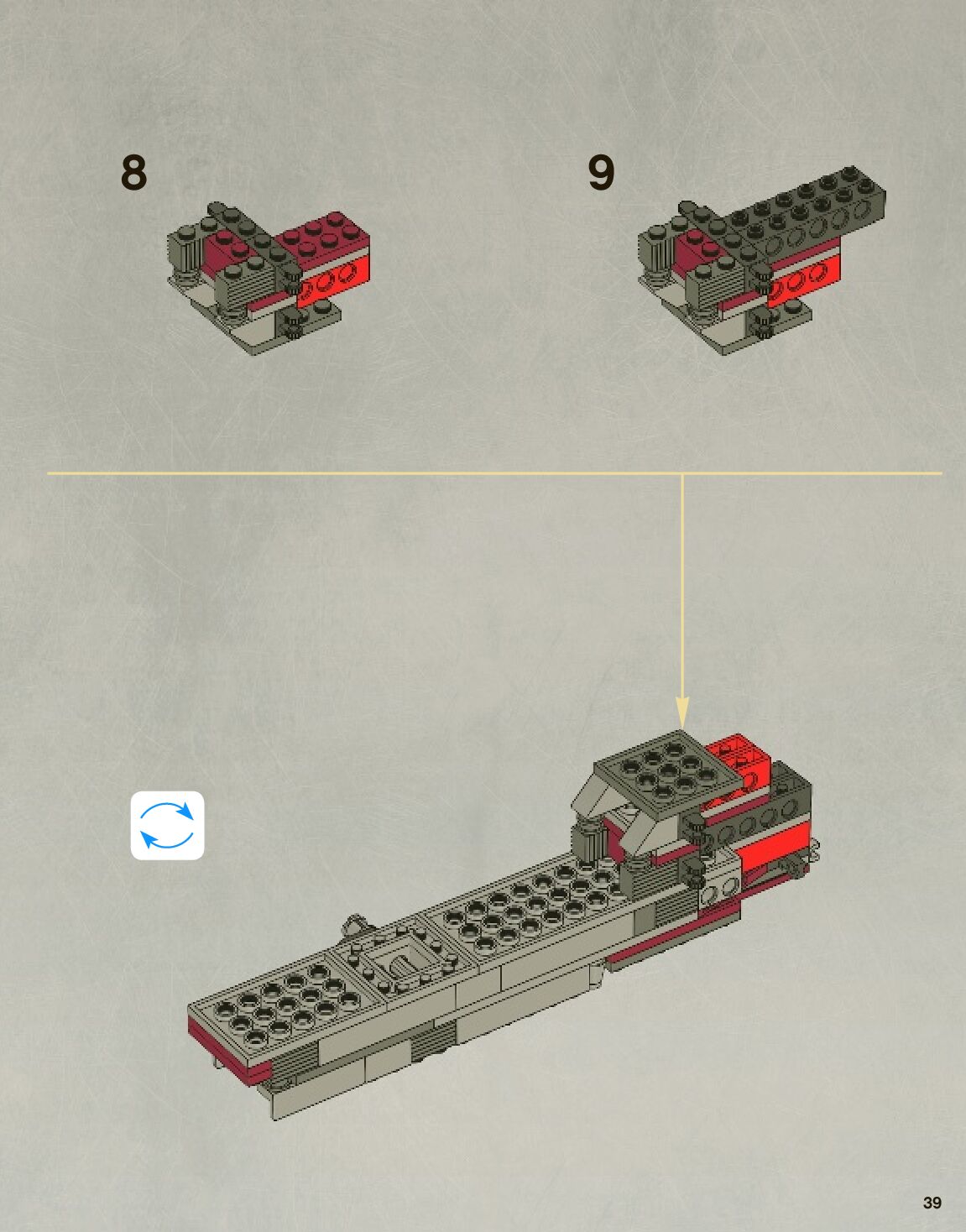 8

9

39