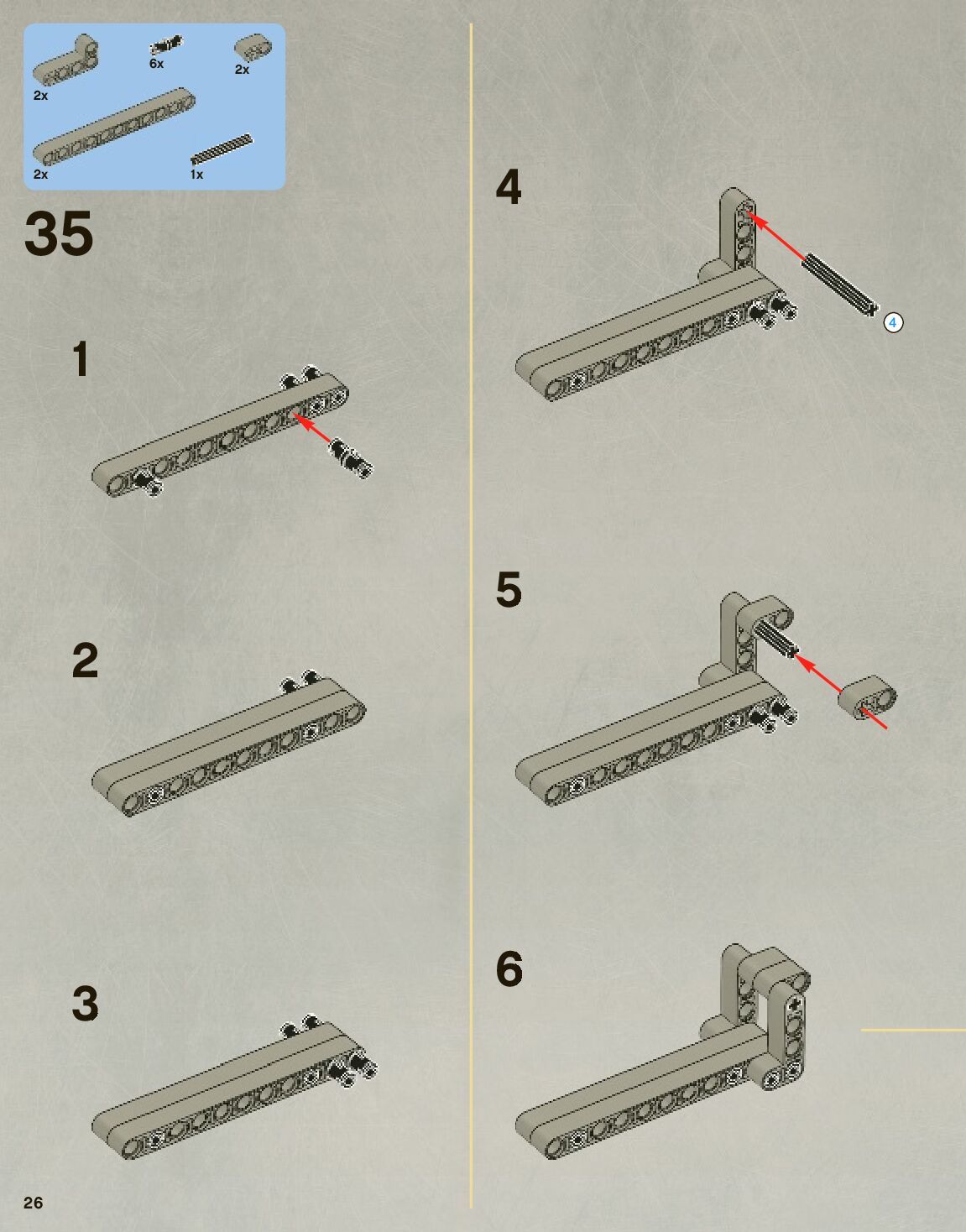 2x

6x

2x

2x

1x

35

1

2

3

4

4

5

6

26