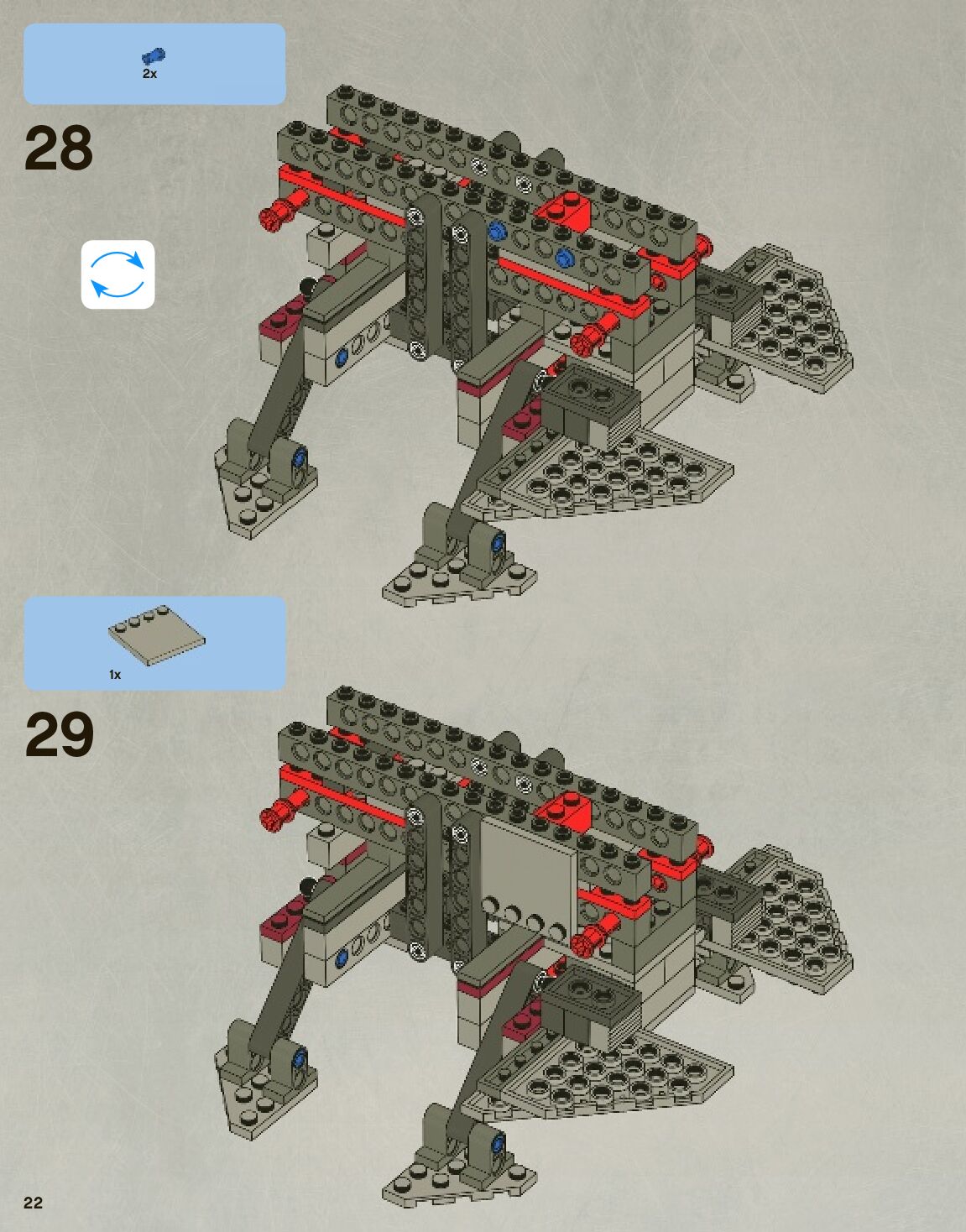 2x

28

1x

29

22