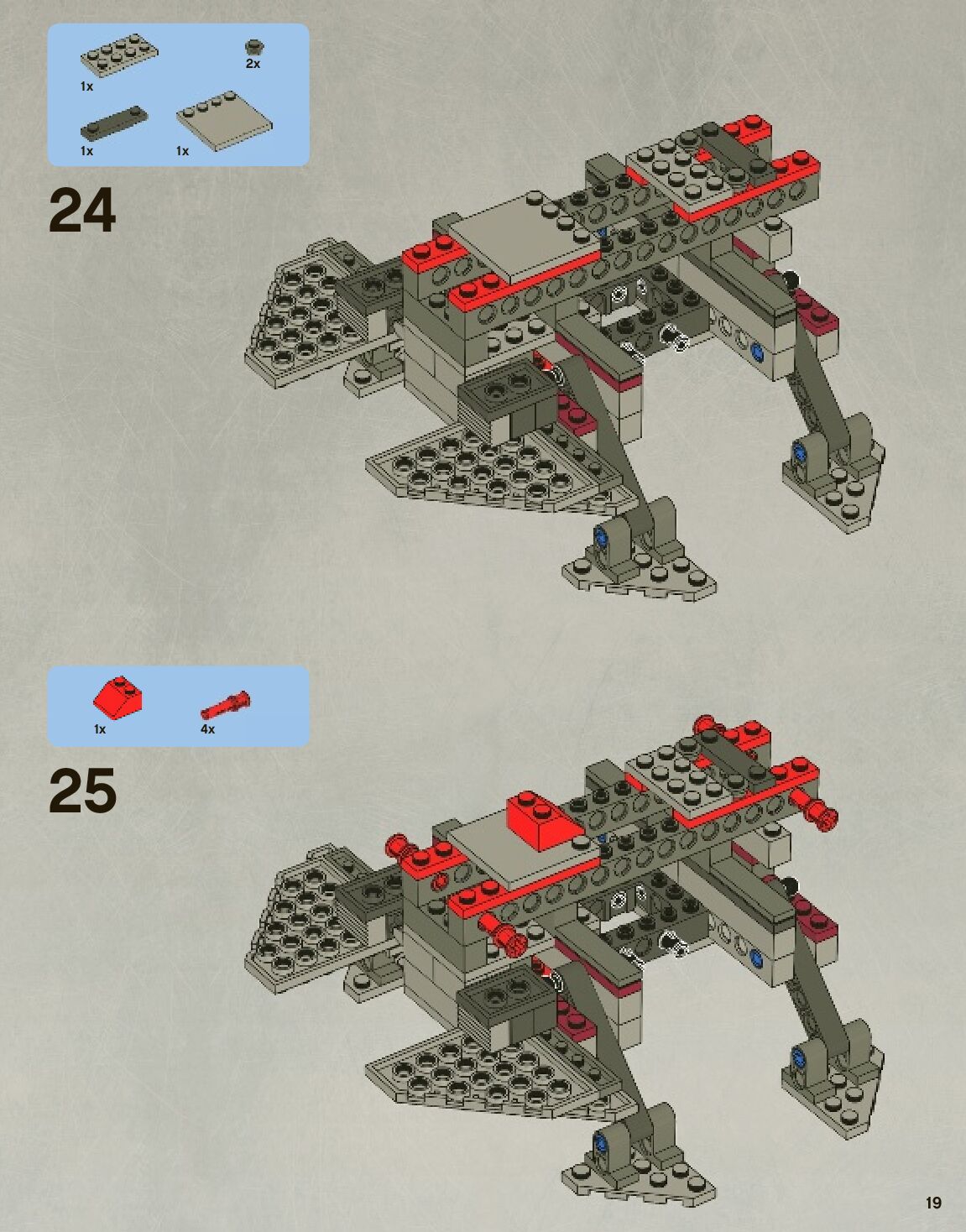 1x

2x

1x

1x

24

1x

4x

25

19