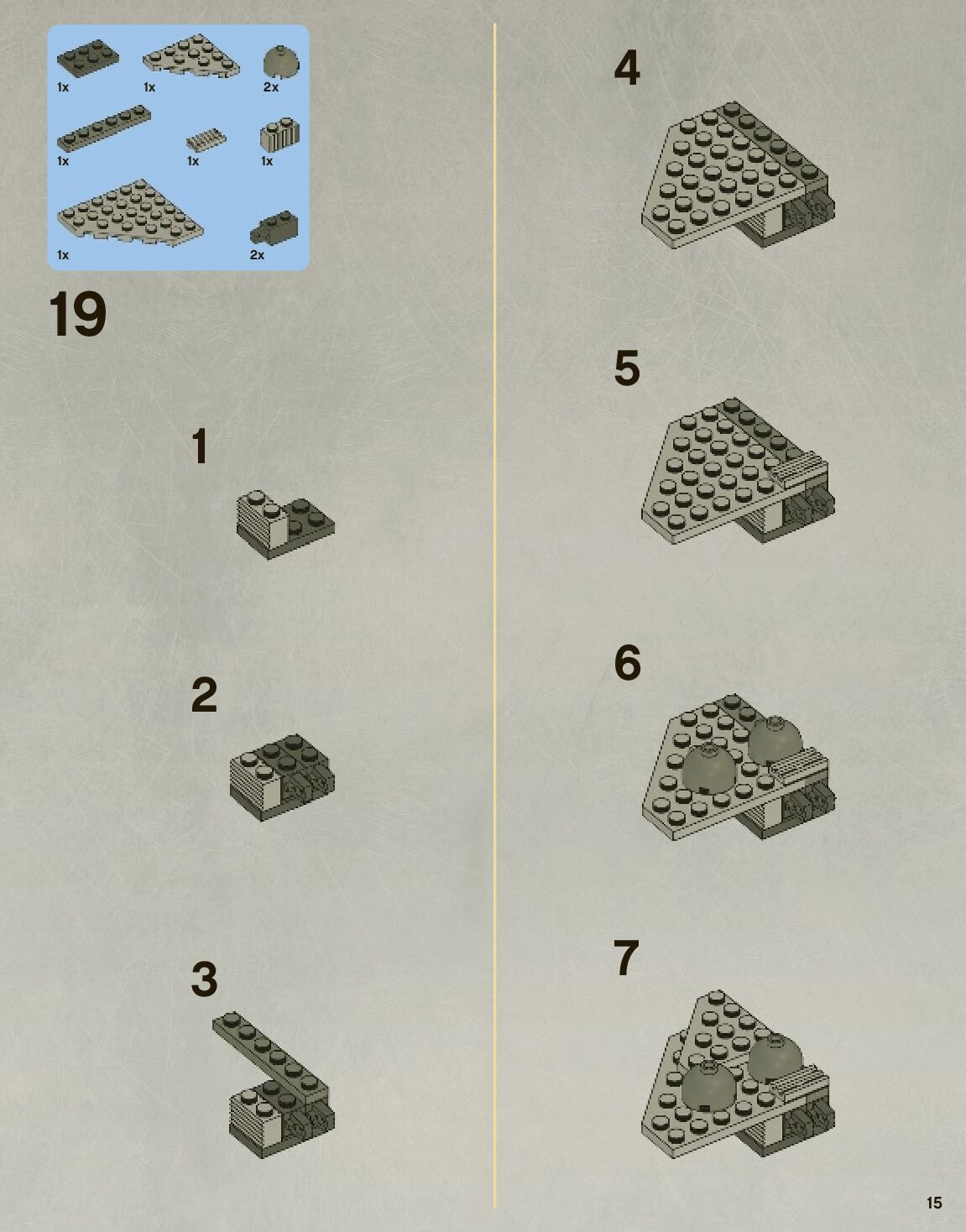 1x 1x 2x

1x 1x 1x

1x 2x

19

1

2

3

4

5

6

7

15