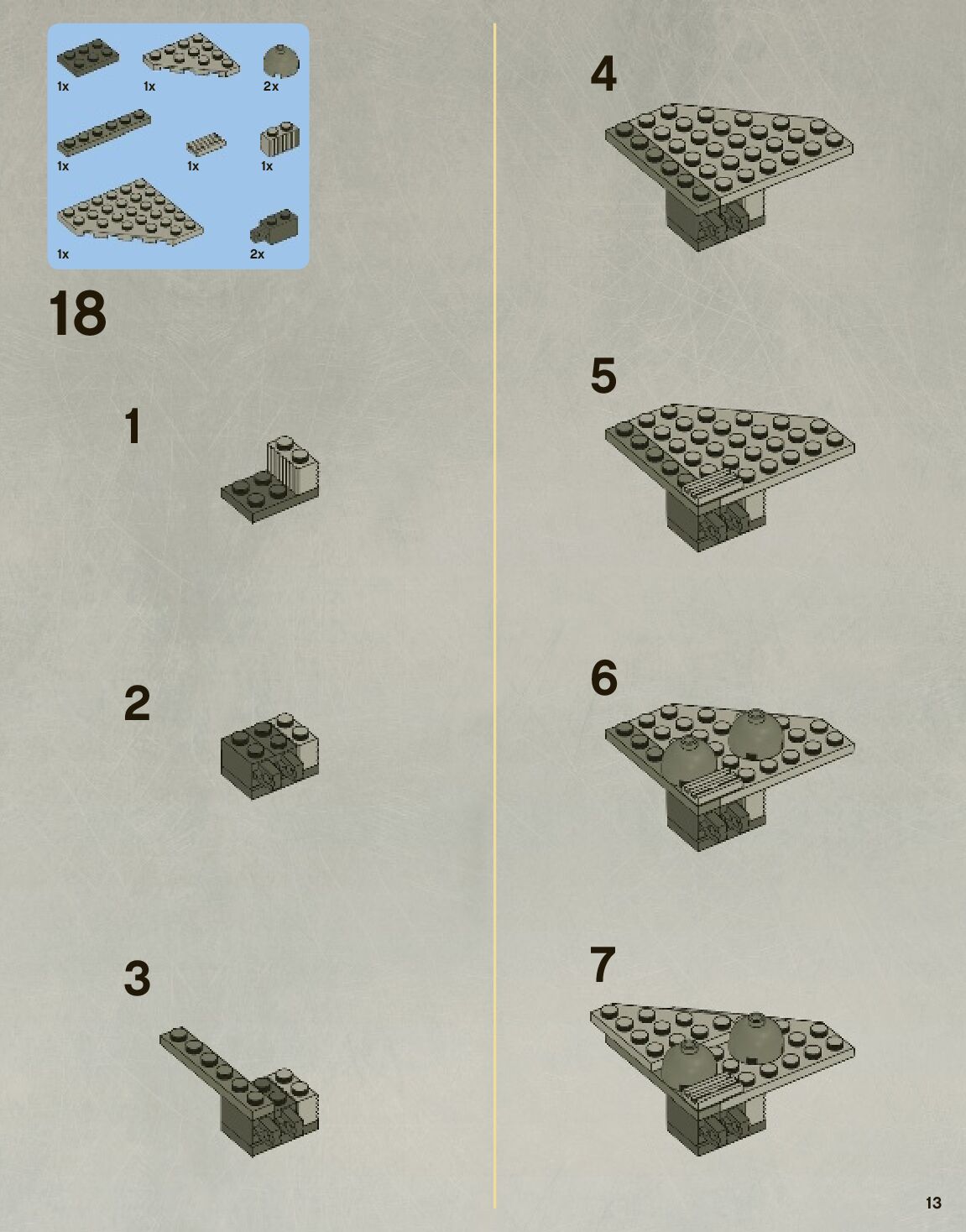 1x 1x 2x
1x 1x 1x
1x 2x

18

1

2

3

4

5

6

7

13