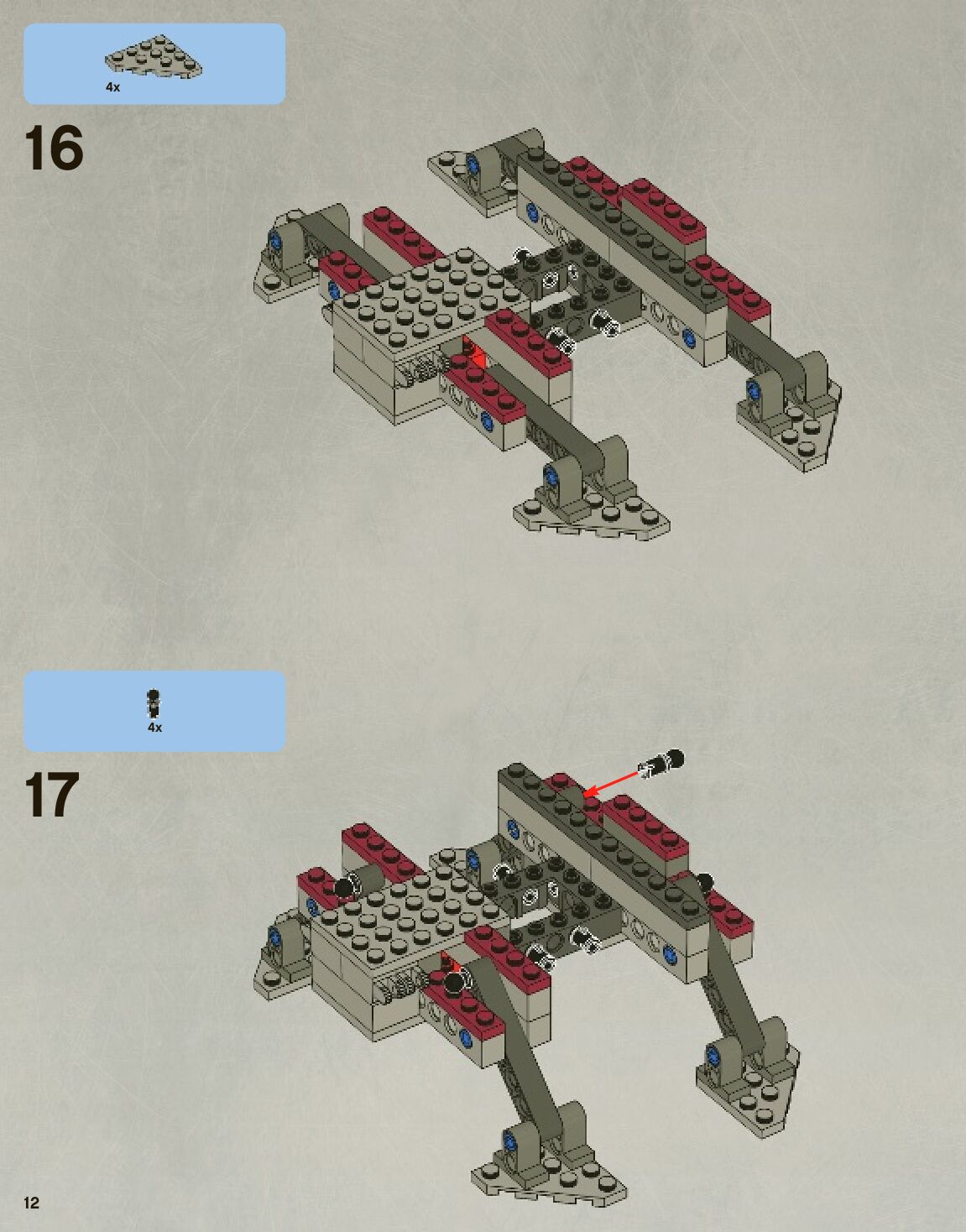 4x

16

4x

17

12