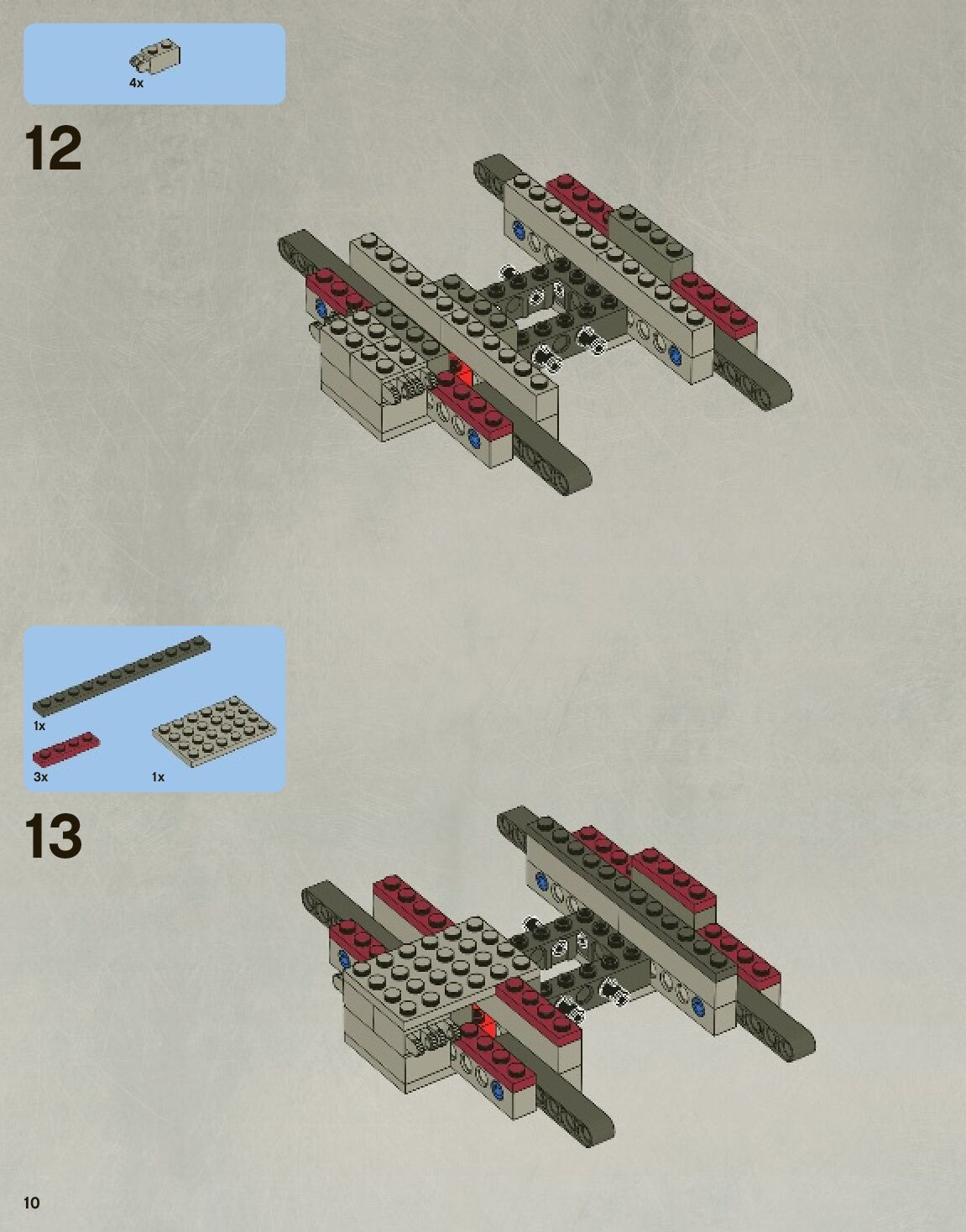 4x

12

1x

3x

1x

13

10