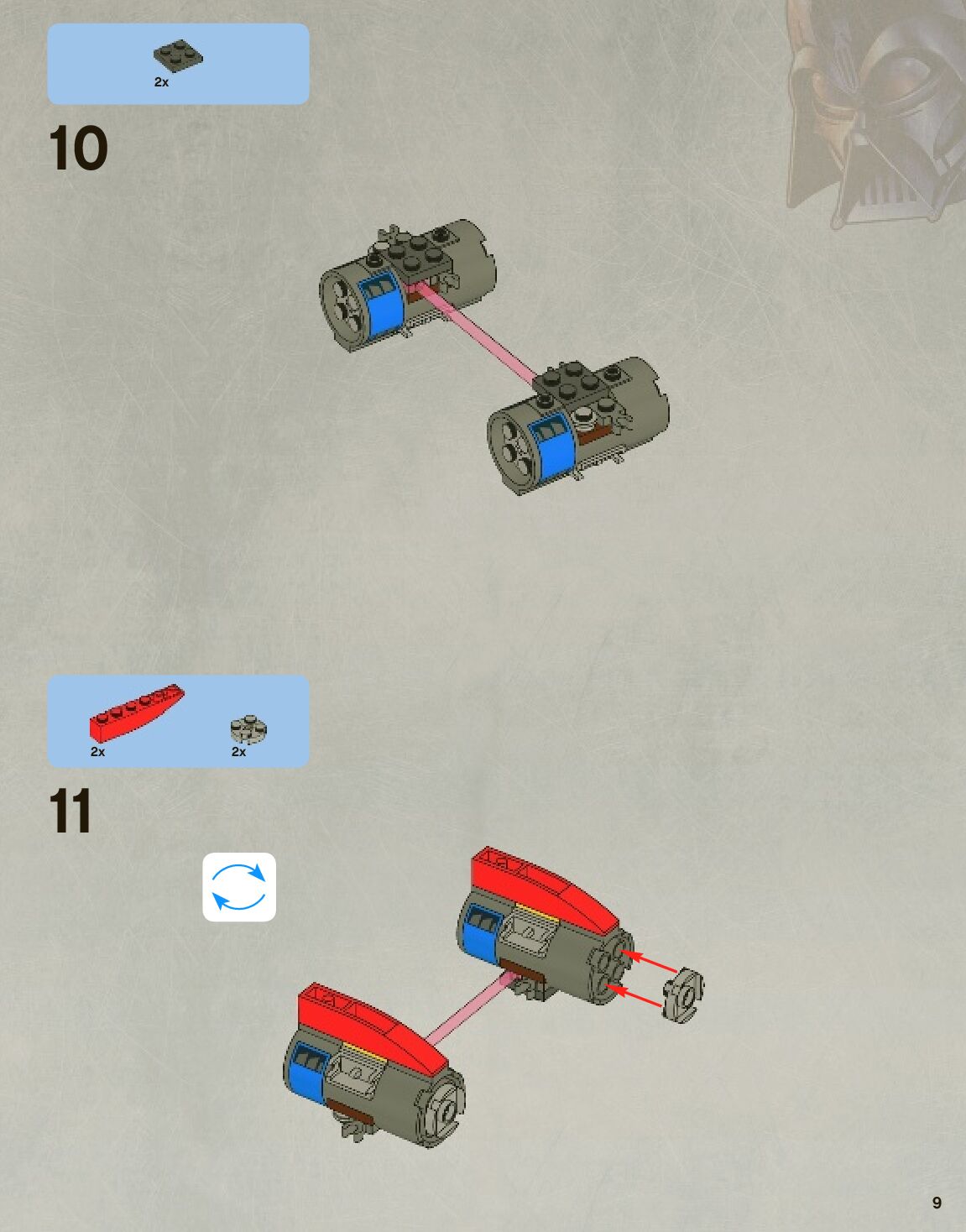 2x

10

2x

2x

11

9