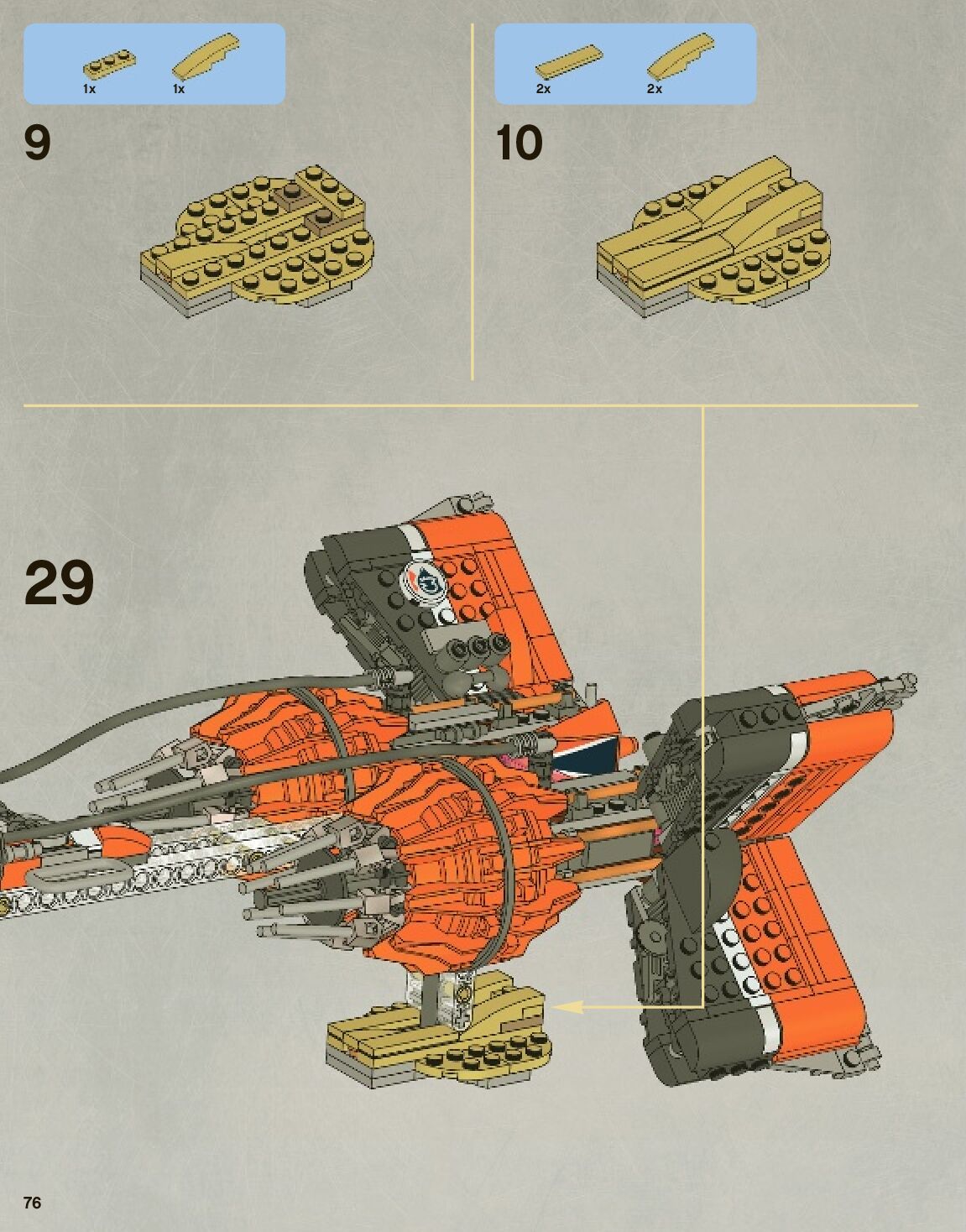 1x 1x

9

2x 2x

10

29

76