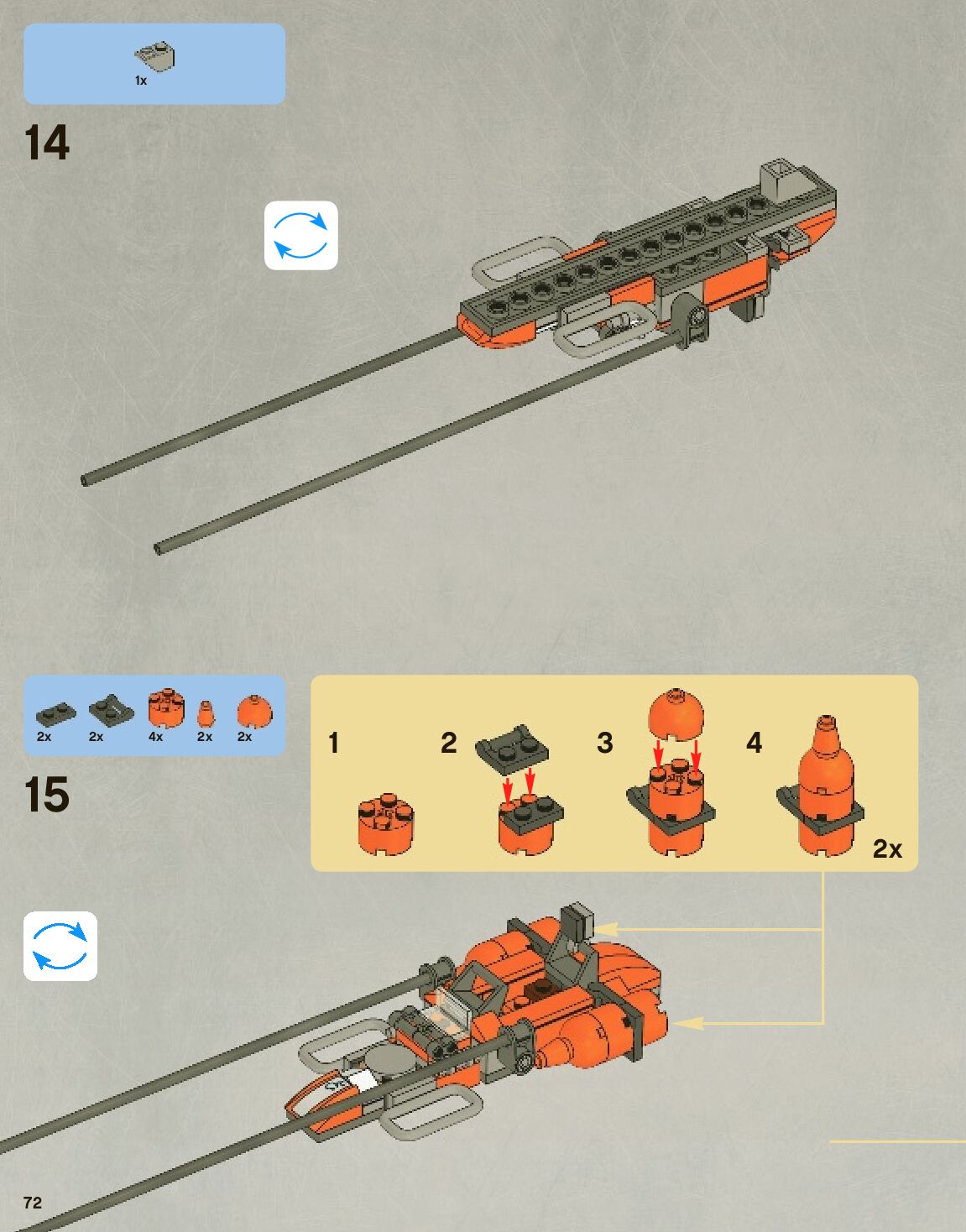 1x

14

2x 2x 4x 2x 2x

15

1

2

3

4

2x

72