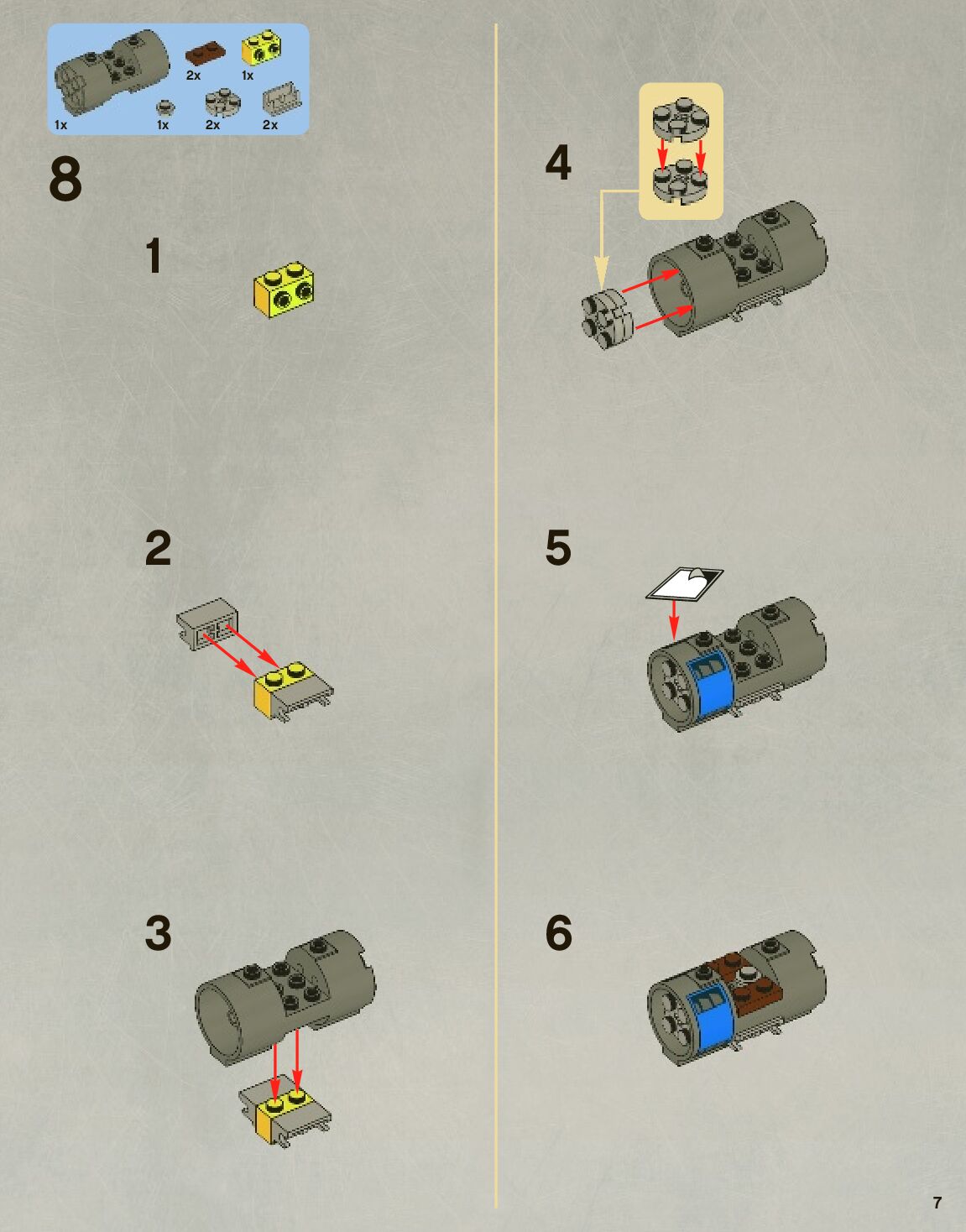 2x 1x
1x 1x 2x 2x

8

1

2

3

4

5

6

7