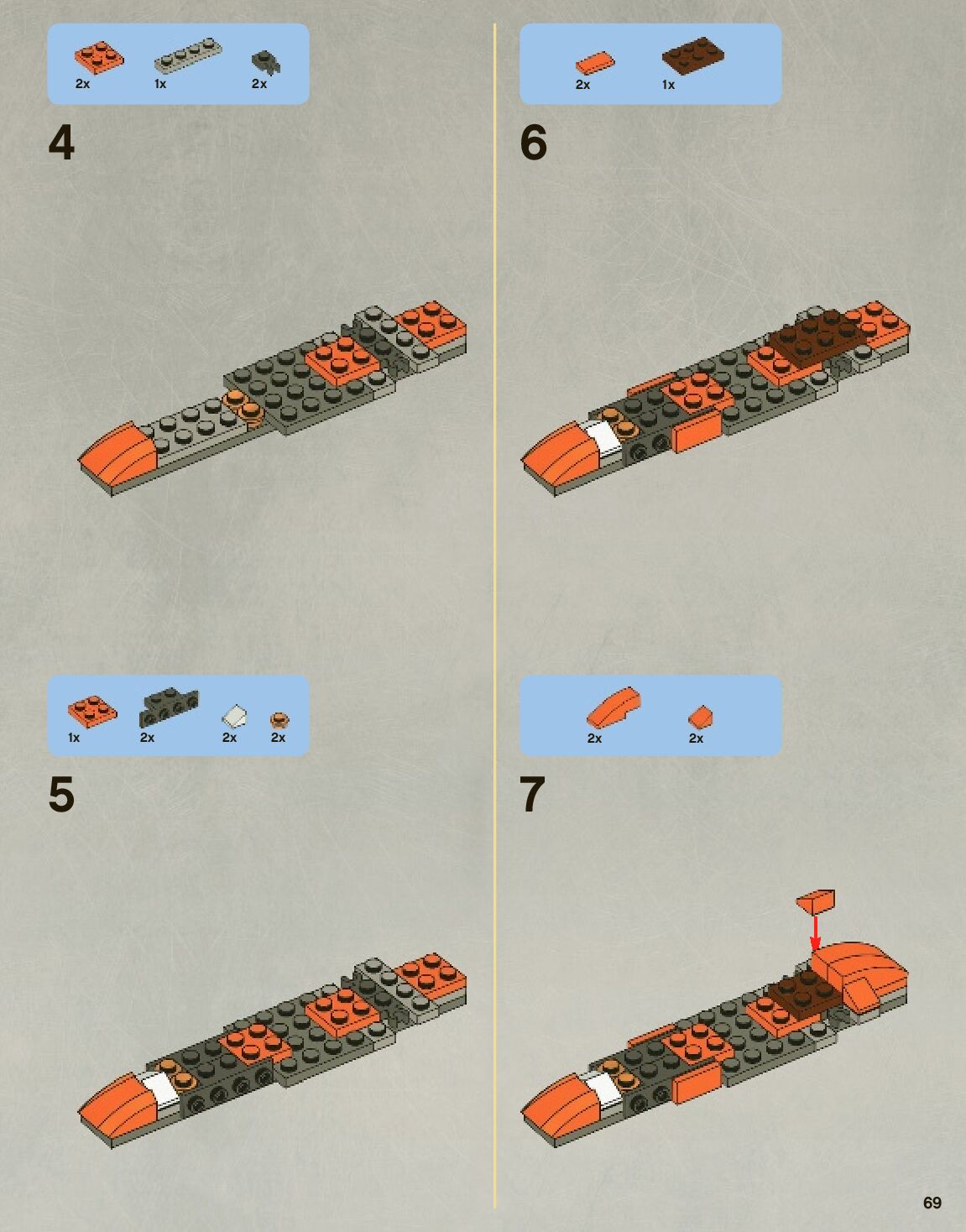 2x 1x 2x

4

1x 2x 2x 2x

5

2x 1x

6

2x 2x

7

69