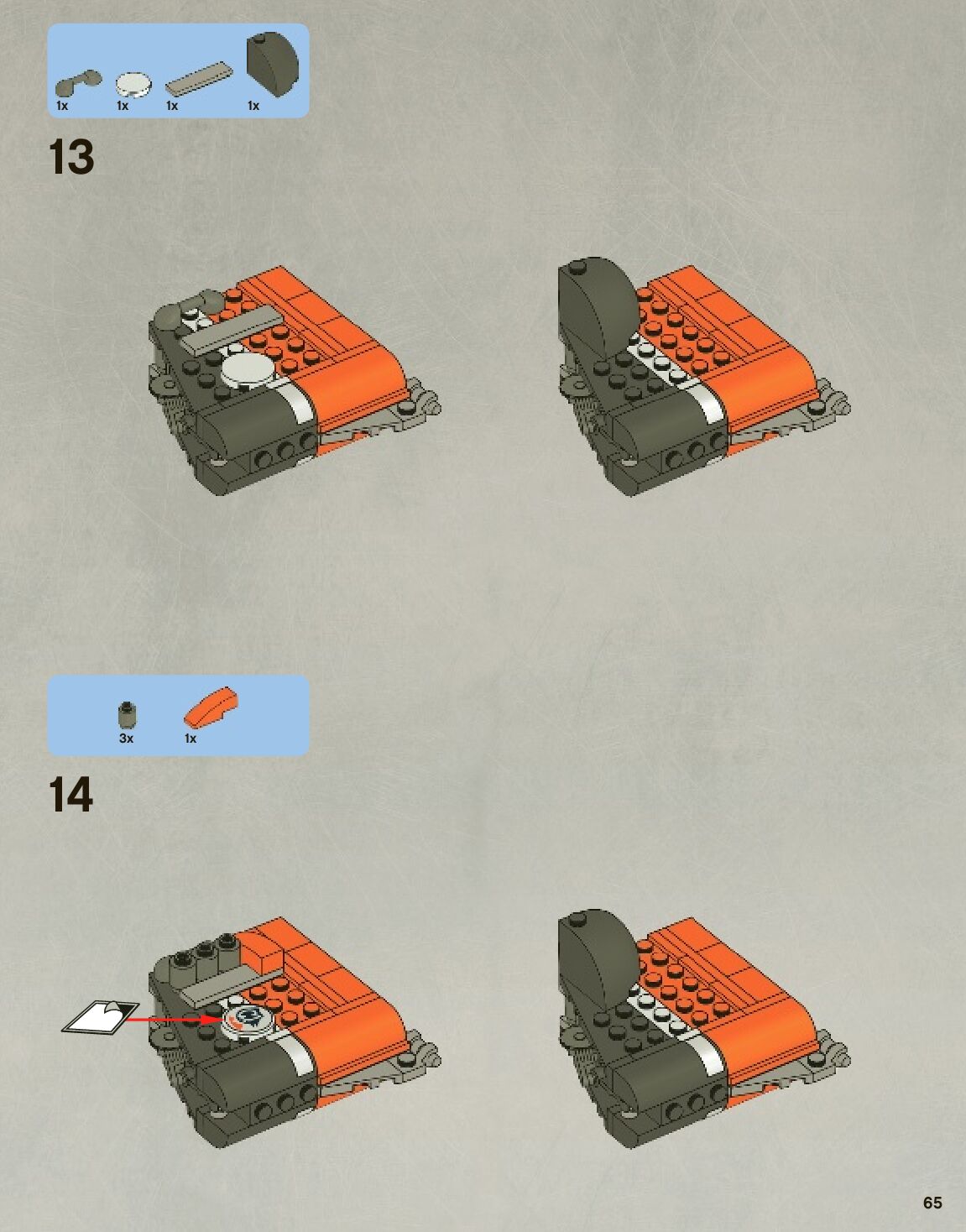 1x 1x 1x 1x

13

3x 1x

14

65