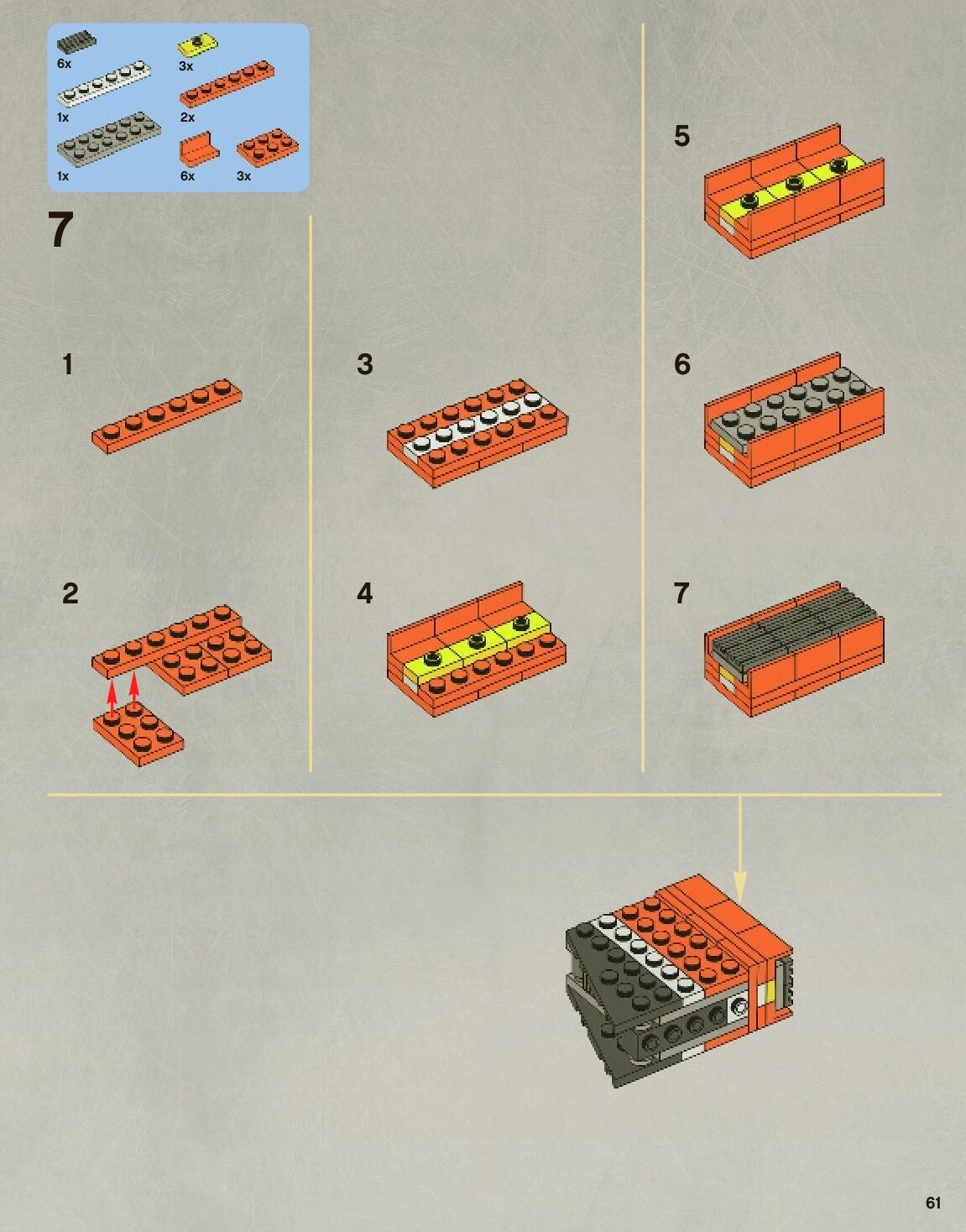 6x
3x
1x
2x
1x
6x
3x

7

1

2

3

4

5

6

7

61