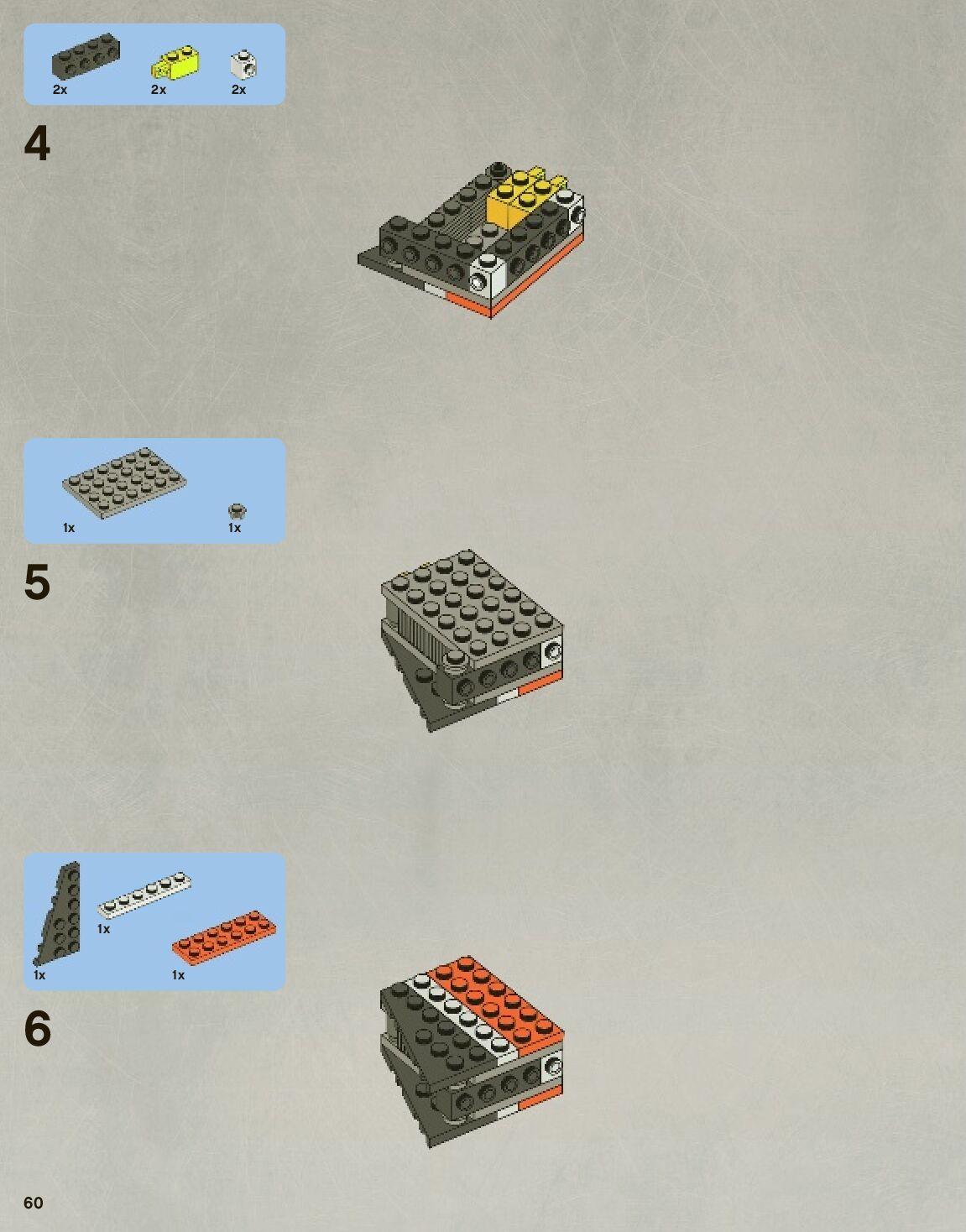 2x 2x 2x

4

1x 1x

5

1x
1x 1x

6

60