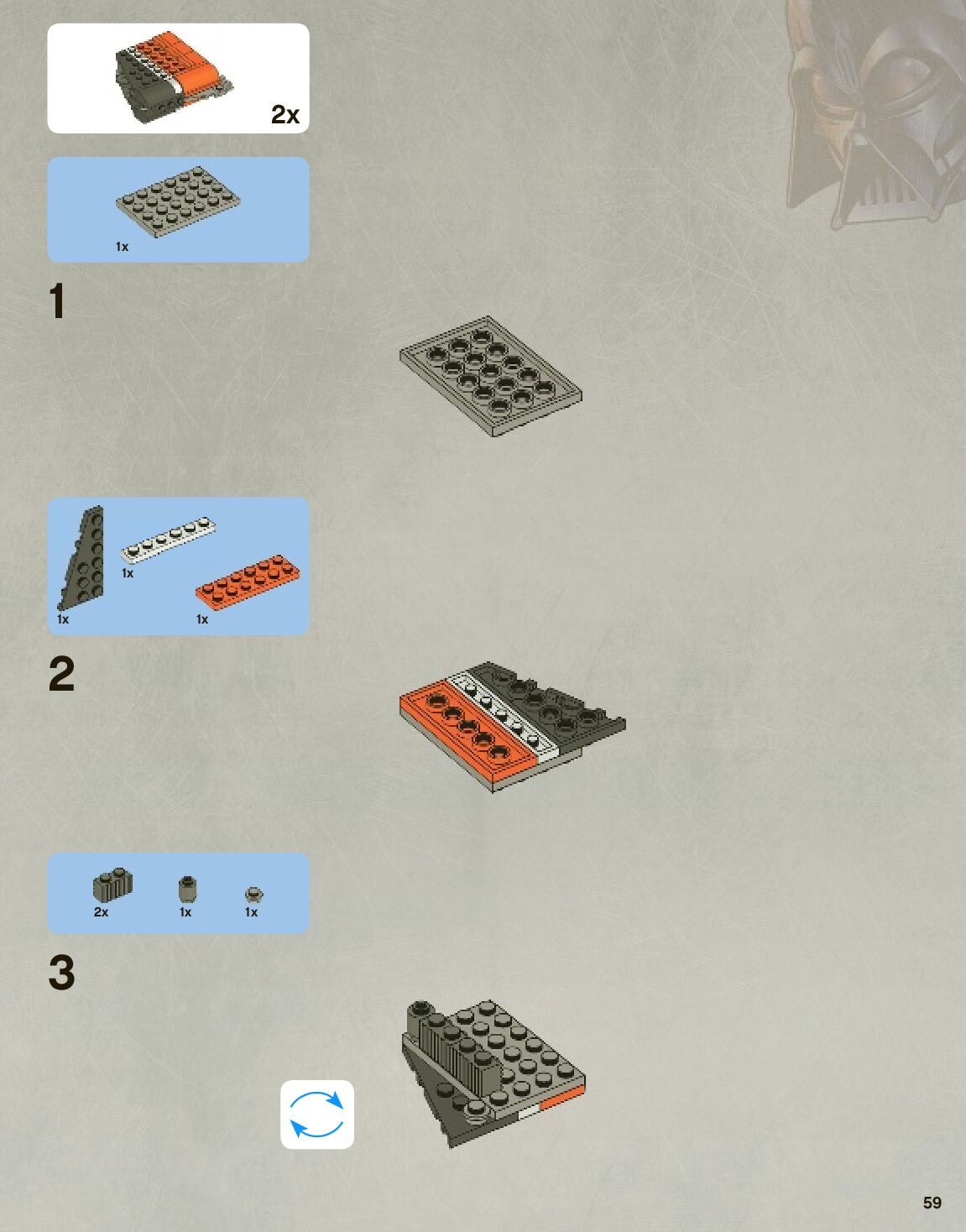 2x

1x

1

1x

1x

1x

2

2x

1x

1x

3

59