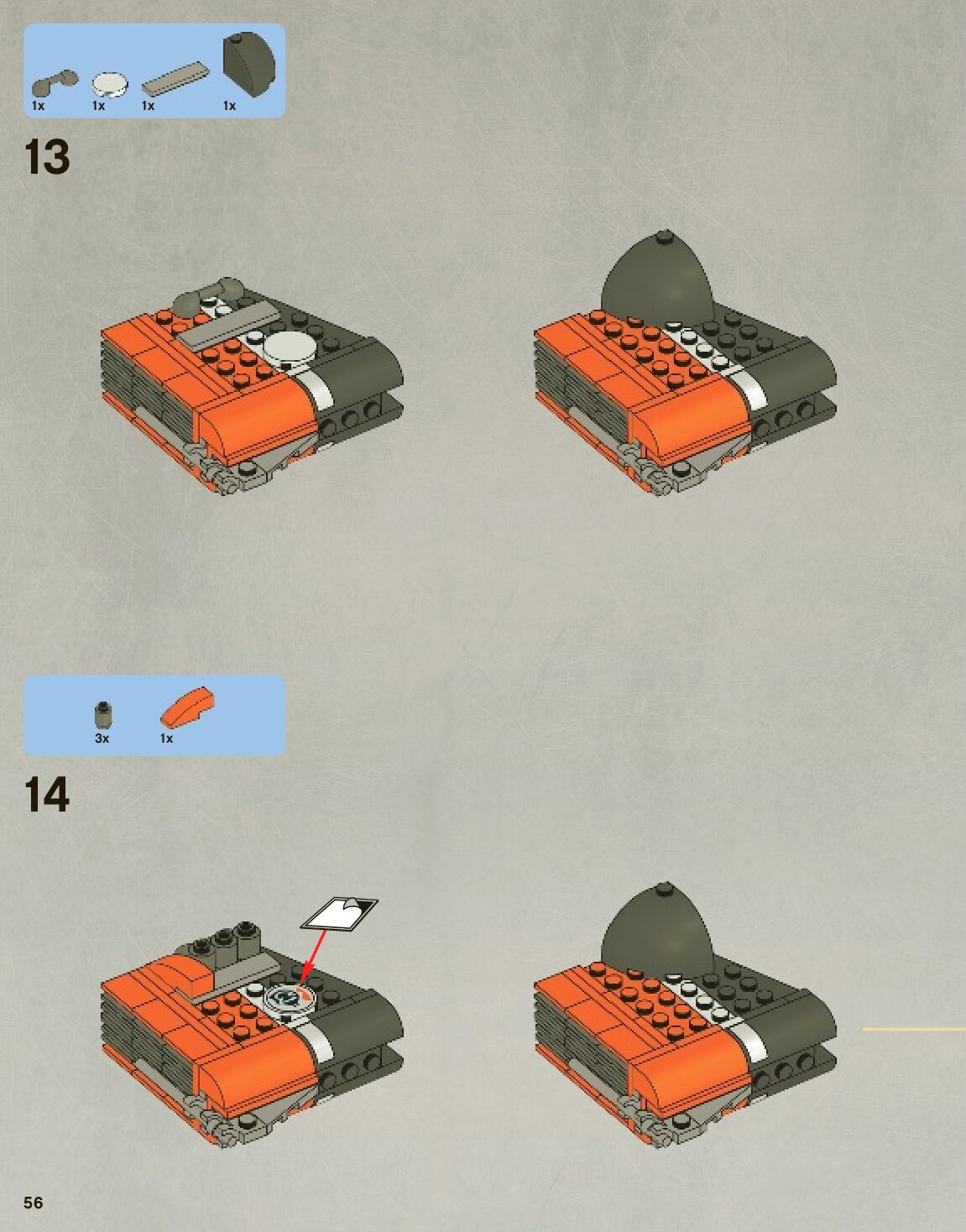 1x 1x 1x 1x

13

3x 1x

14

56