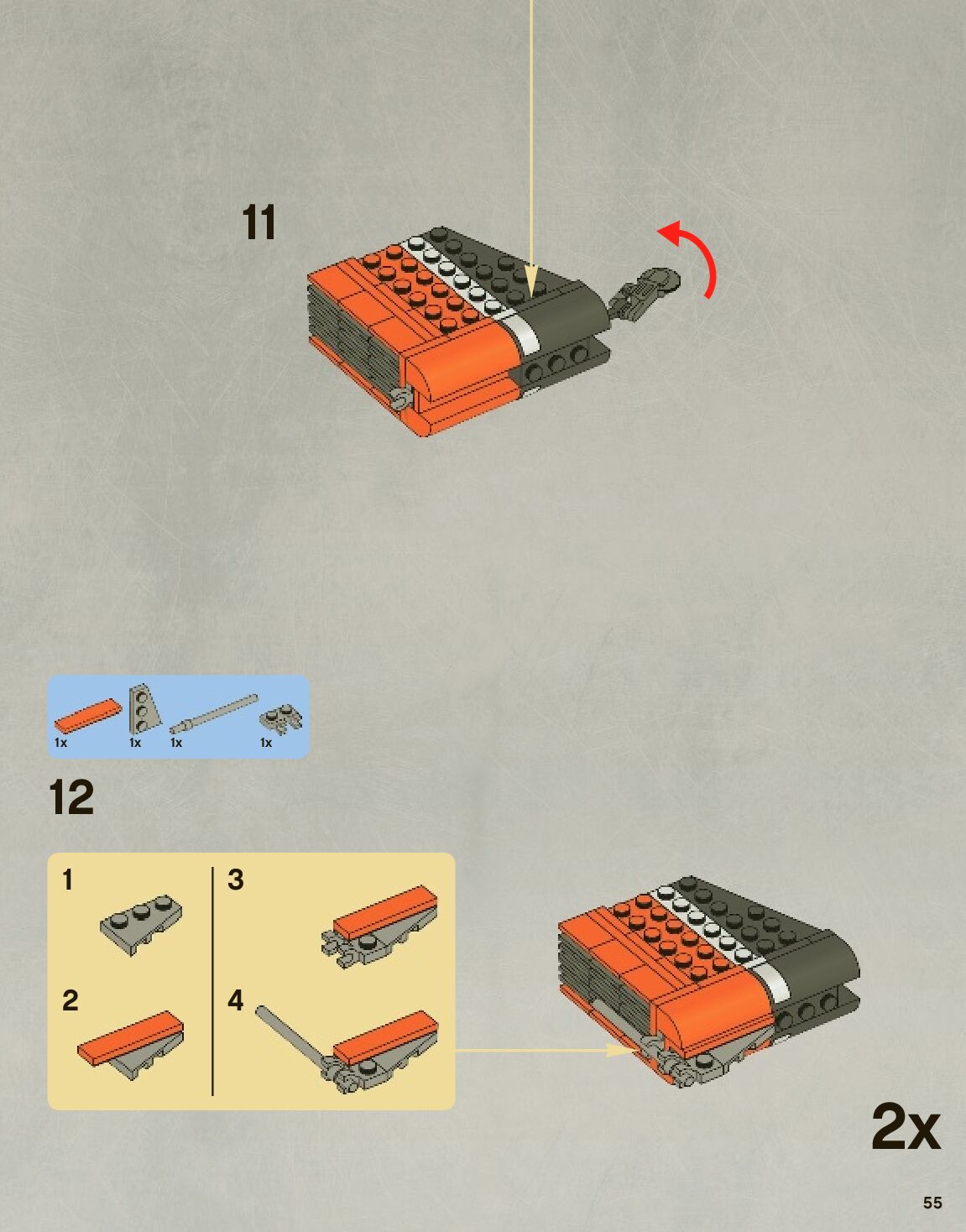 11

1x 1x 1x 1x

12

1

2

3

4

2x

55