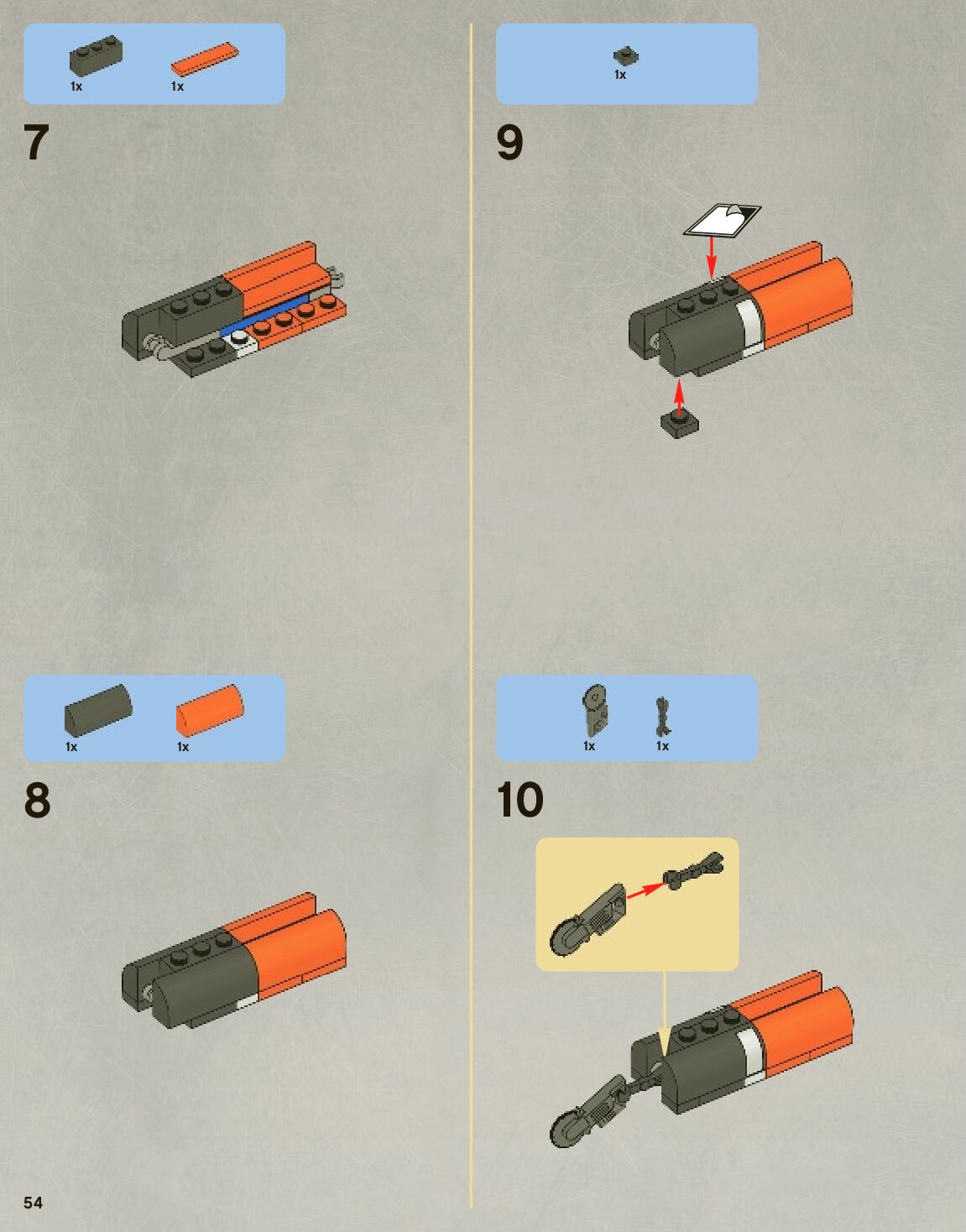 1x
1x

7

1x
1x

8

1x

9

1x
1x

10

54