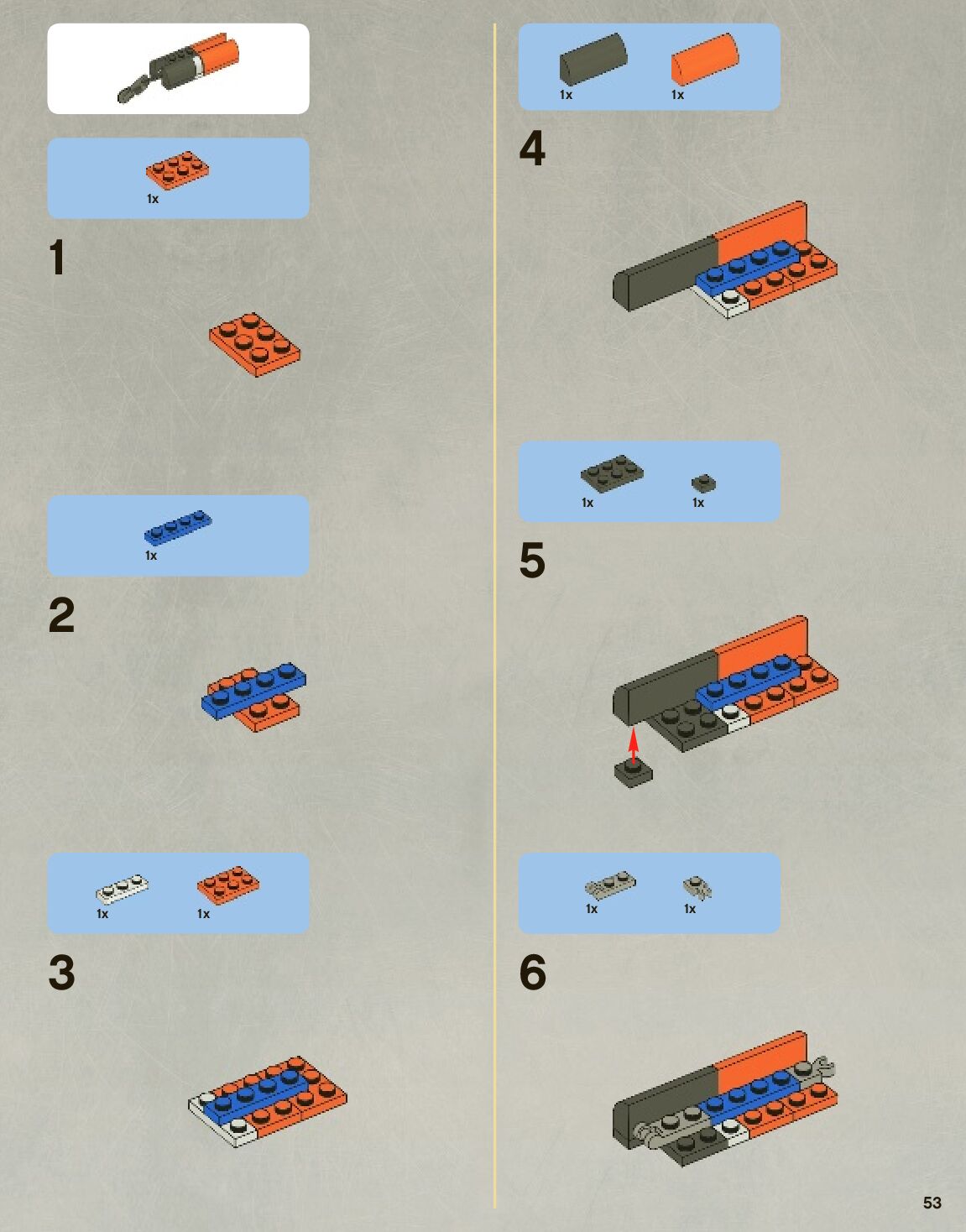 1x

1

1x

2

1x 1x

3

1x 1x

4

1x 1x

5

1x 1x

6

53