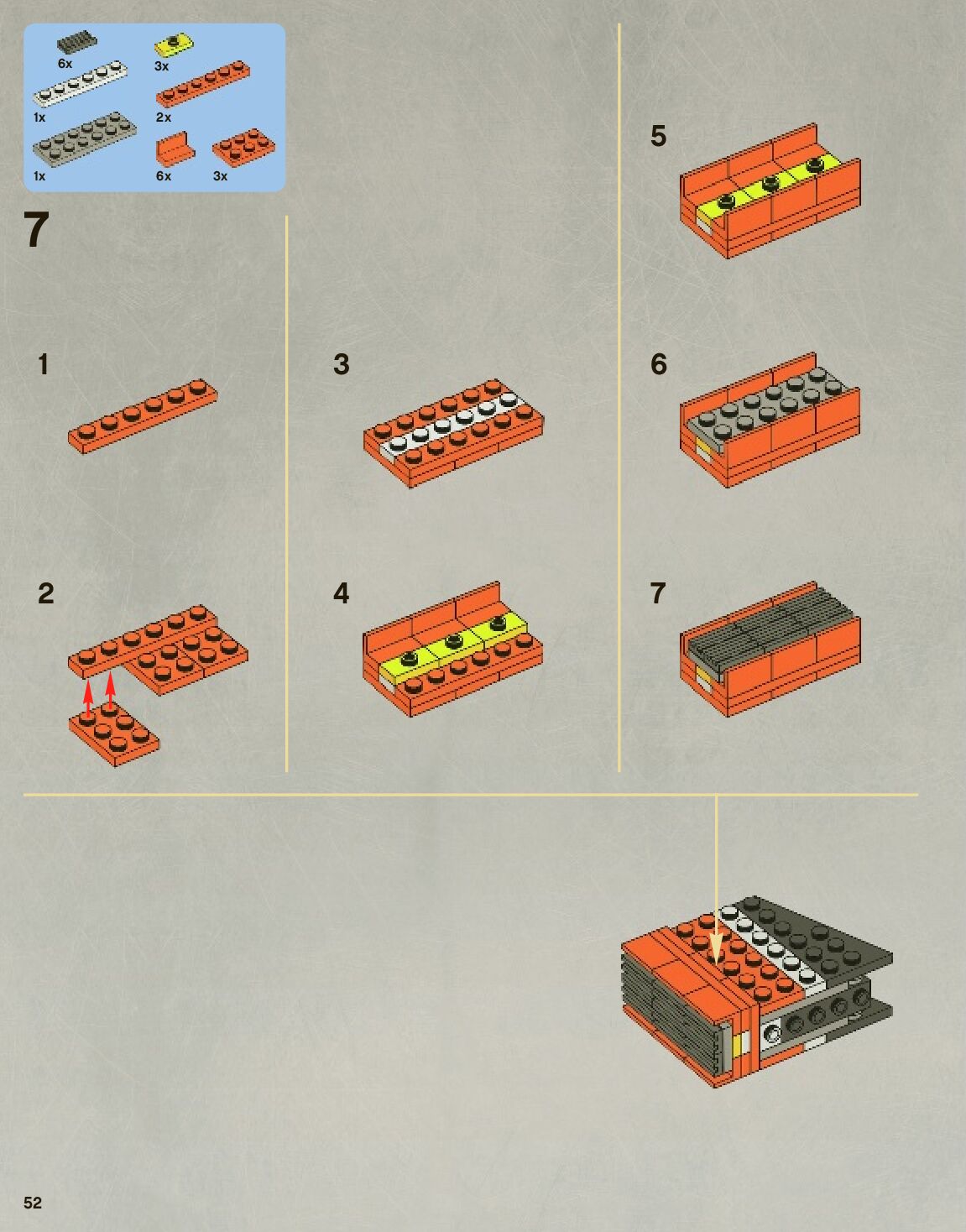 6x
3x
1x
2x
1x
6x
3x

7

1

2

3

4

5

6

7

52