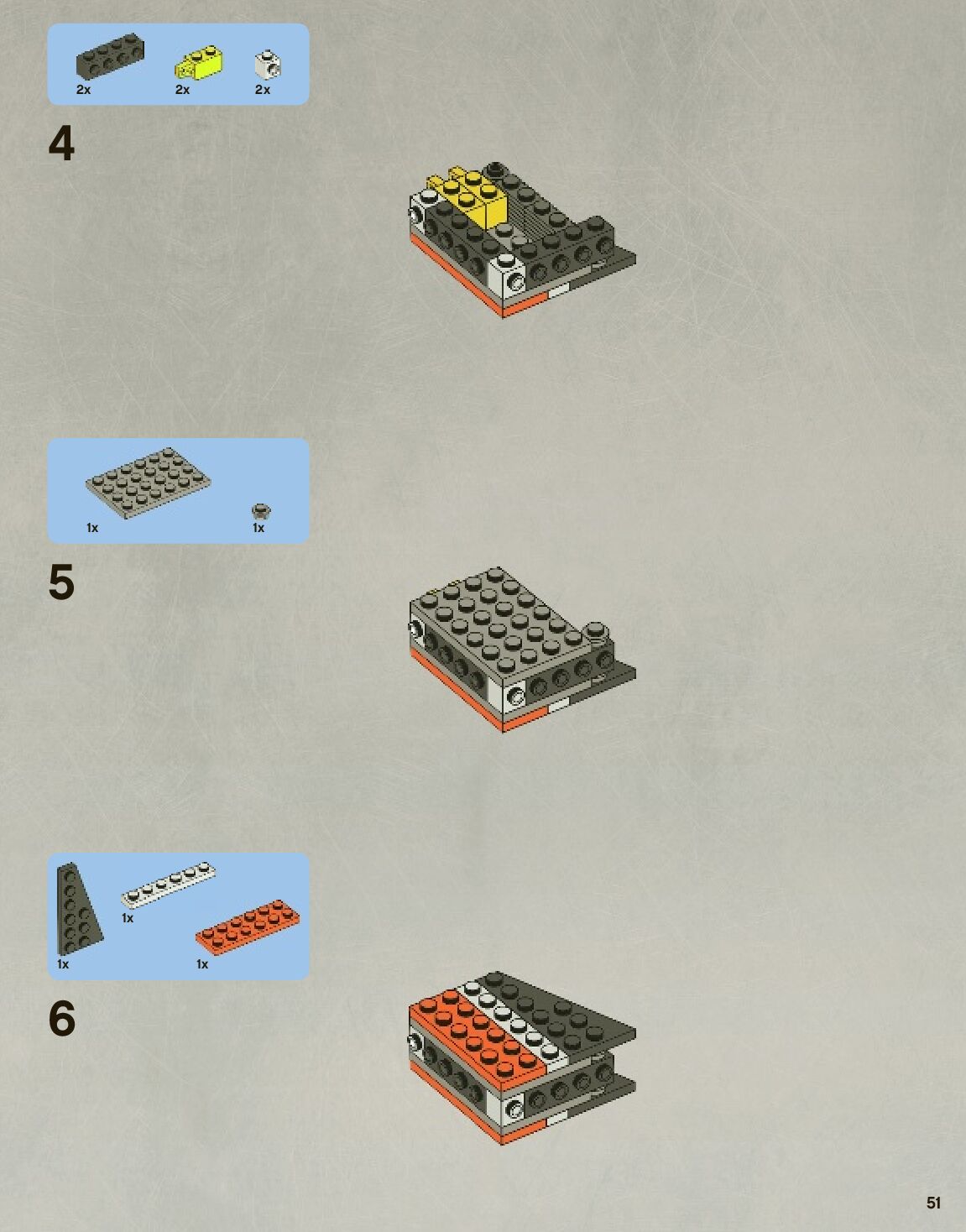 2x
2x
2x

4

1x
1x

5

1x
1x
1x

6

51