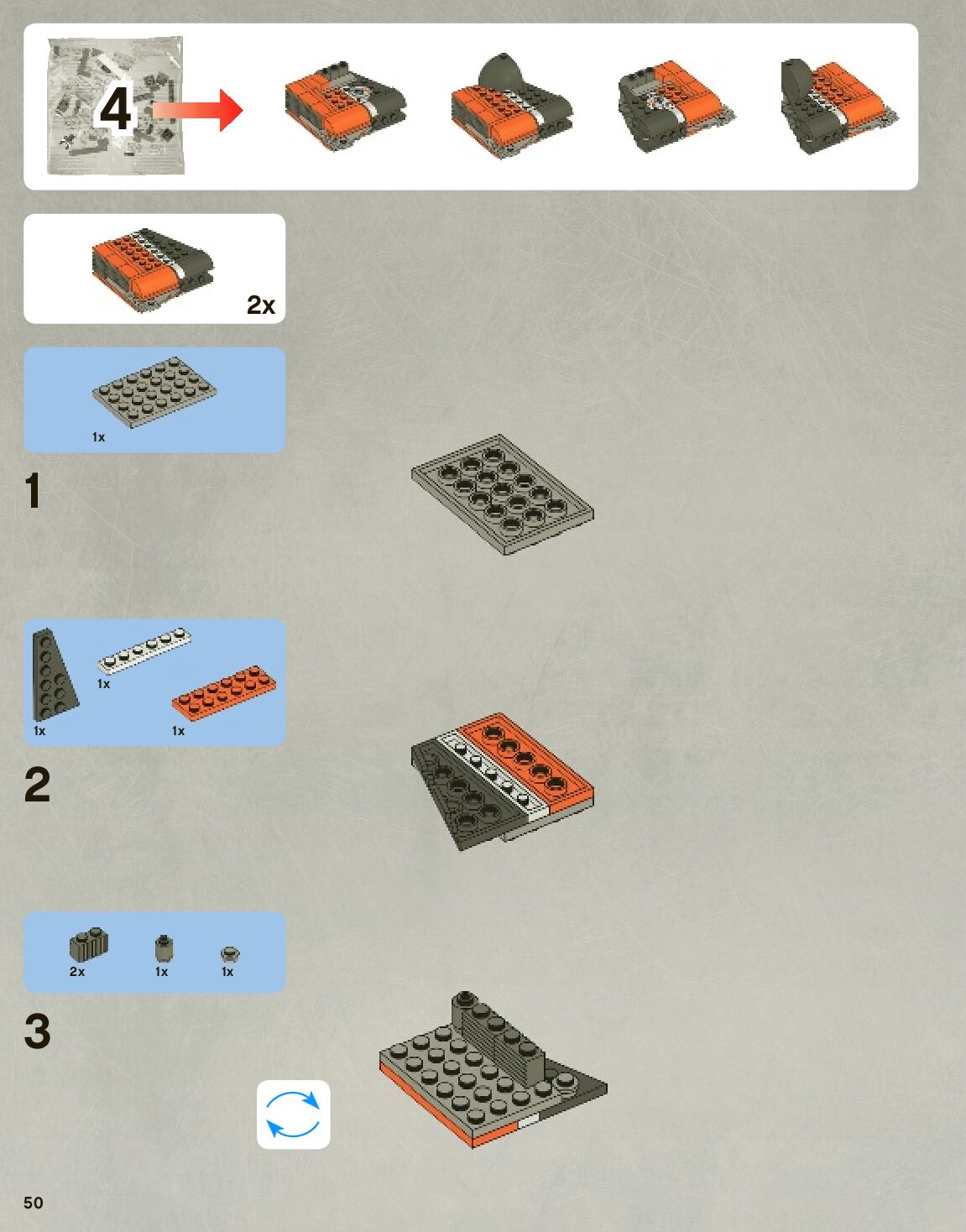 4

2x

1x

1

1x

1x

1x

2

2x

1x

1x

3

50