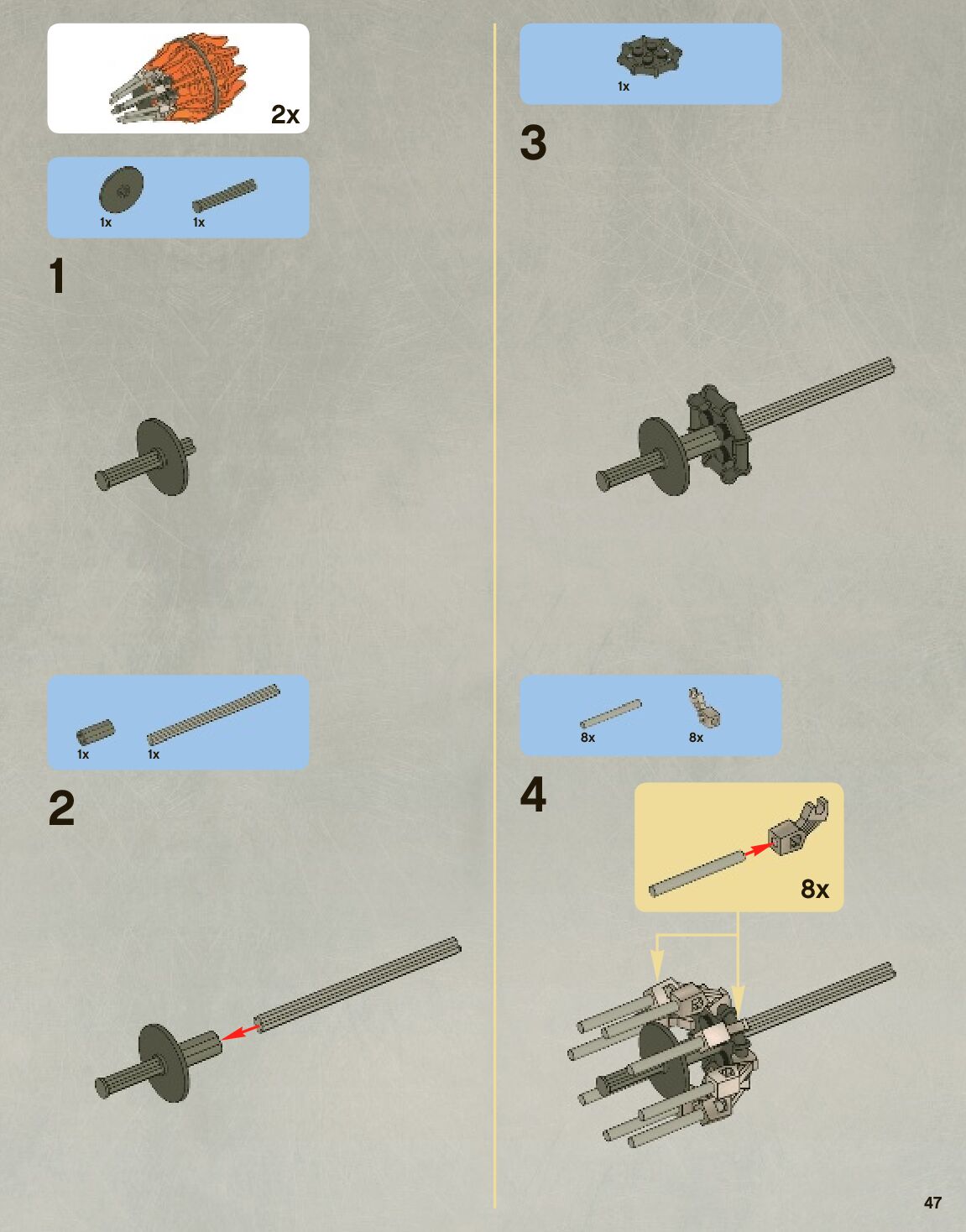 2x

1x 1x

1

1x 1x

2

1x

3

8x 8x

4

8x

47