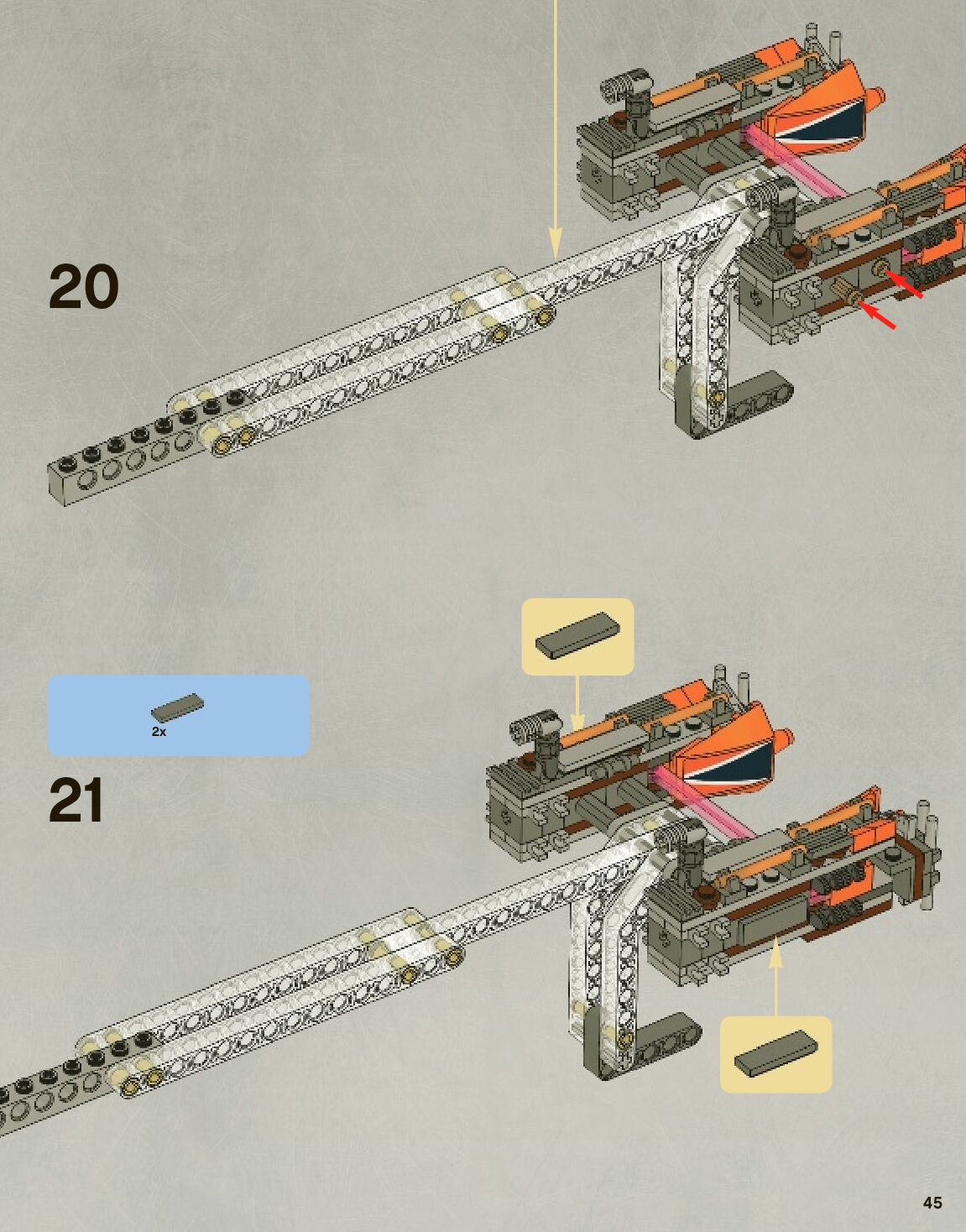 20

2x

21

45