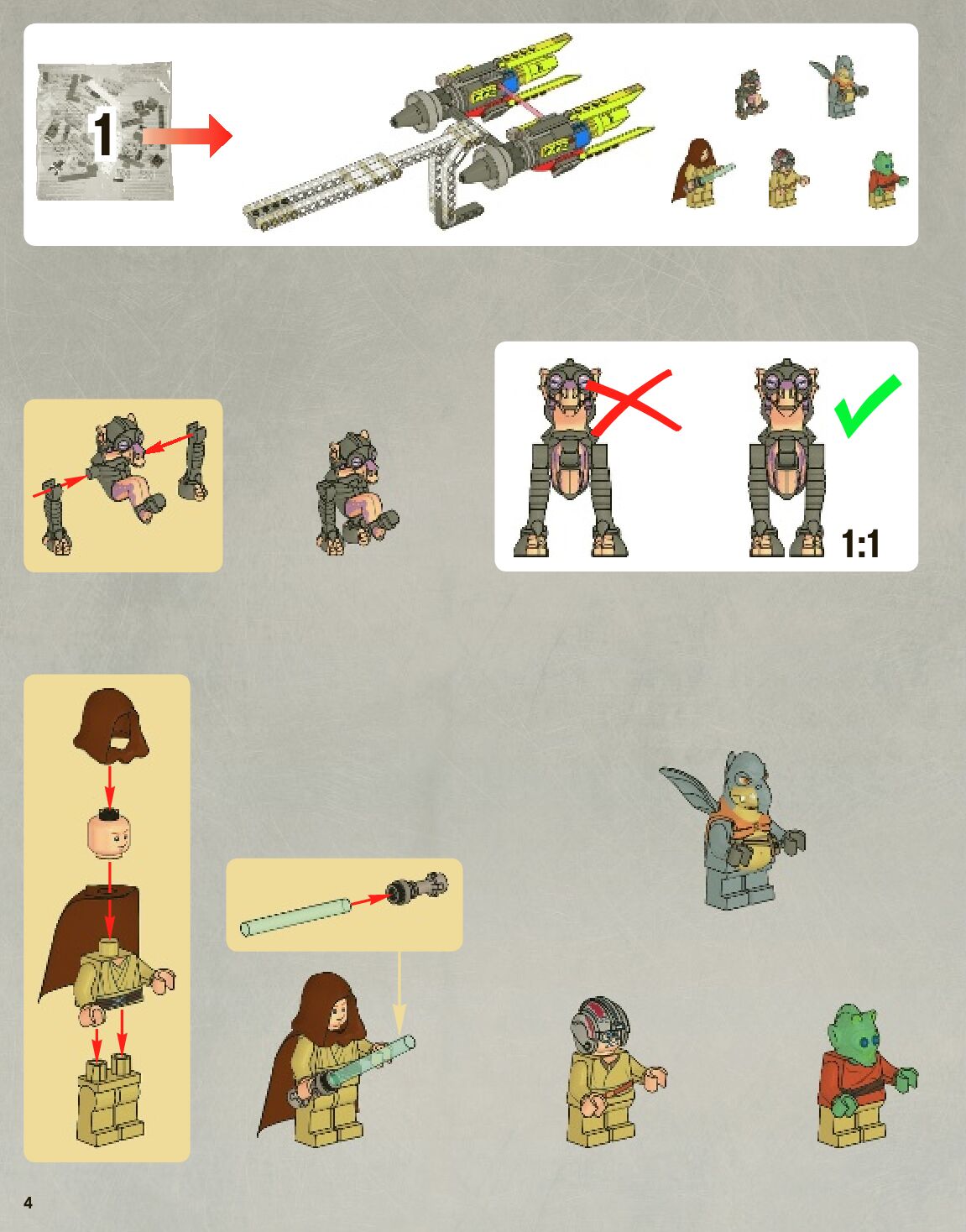 1

1:1

4