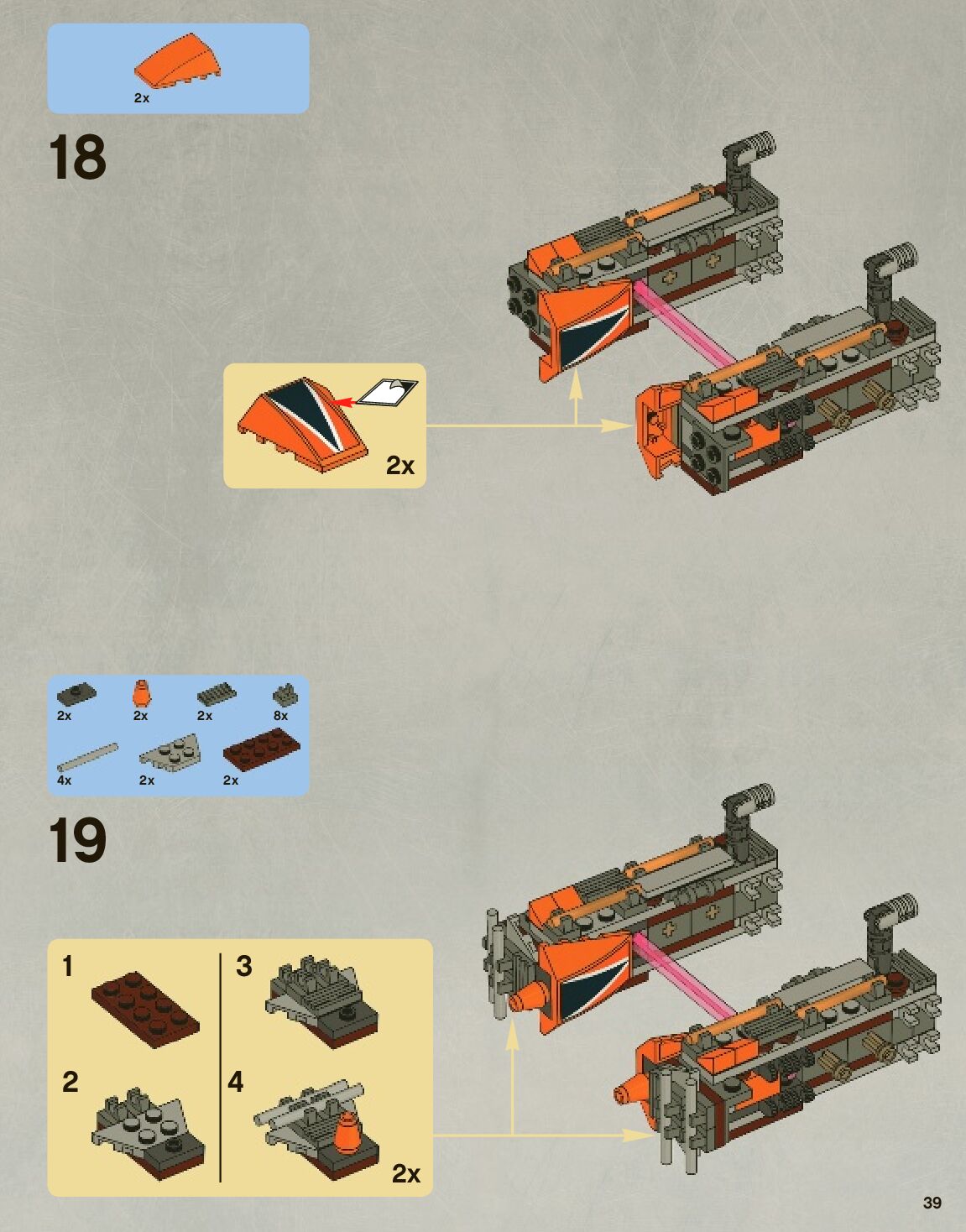 2x

18

2x

2x 2x 2x 8x

4x 2x 2x

19

1

2

3

4

2x

39