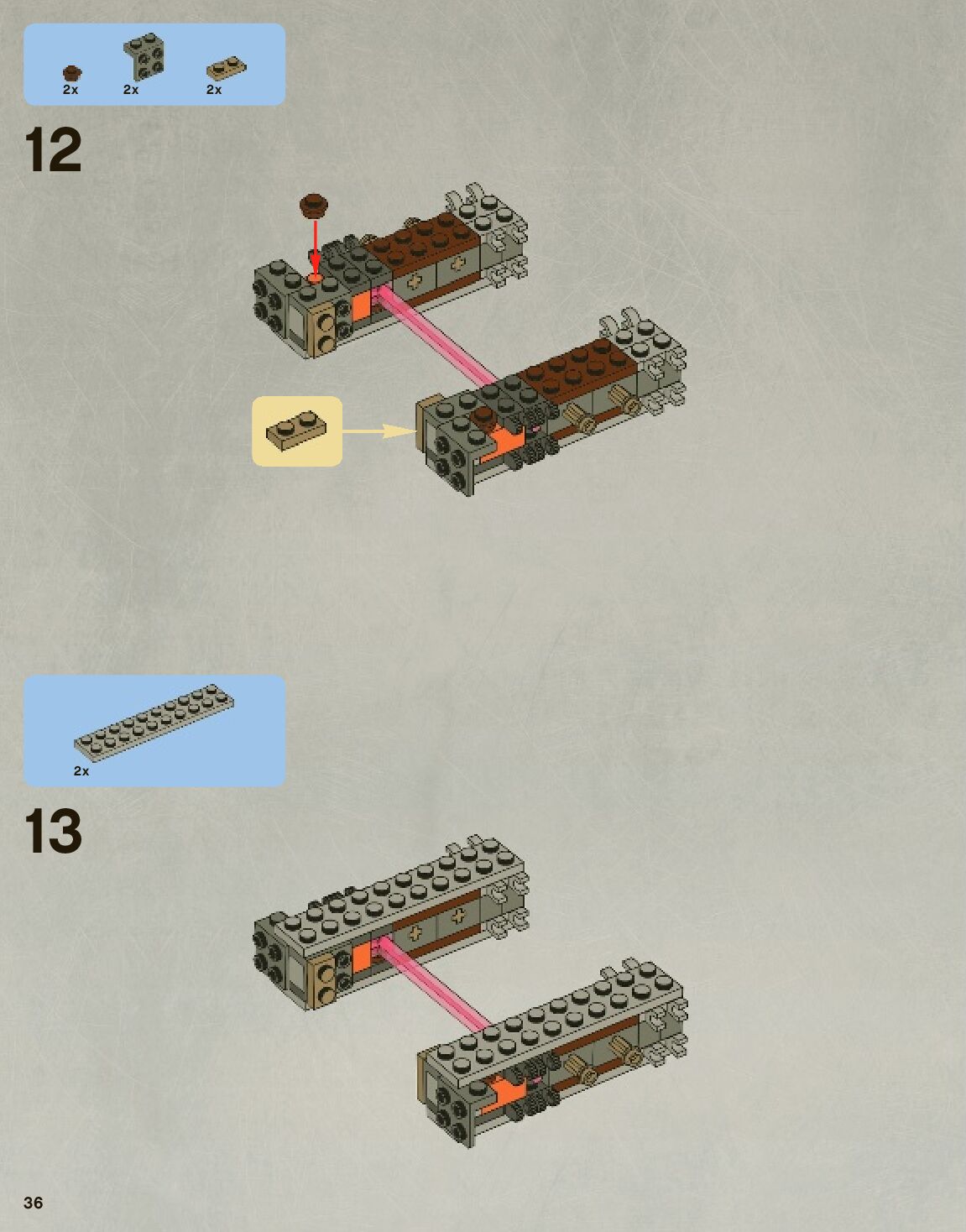 2x 2x 2x

12

2x

13

36