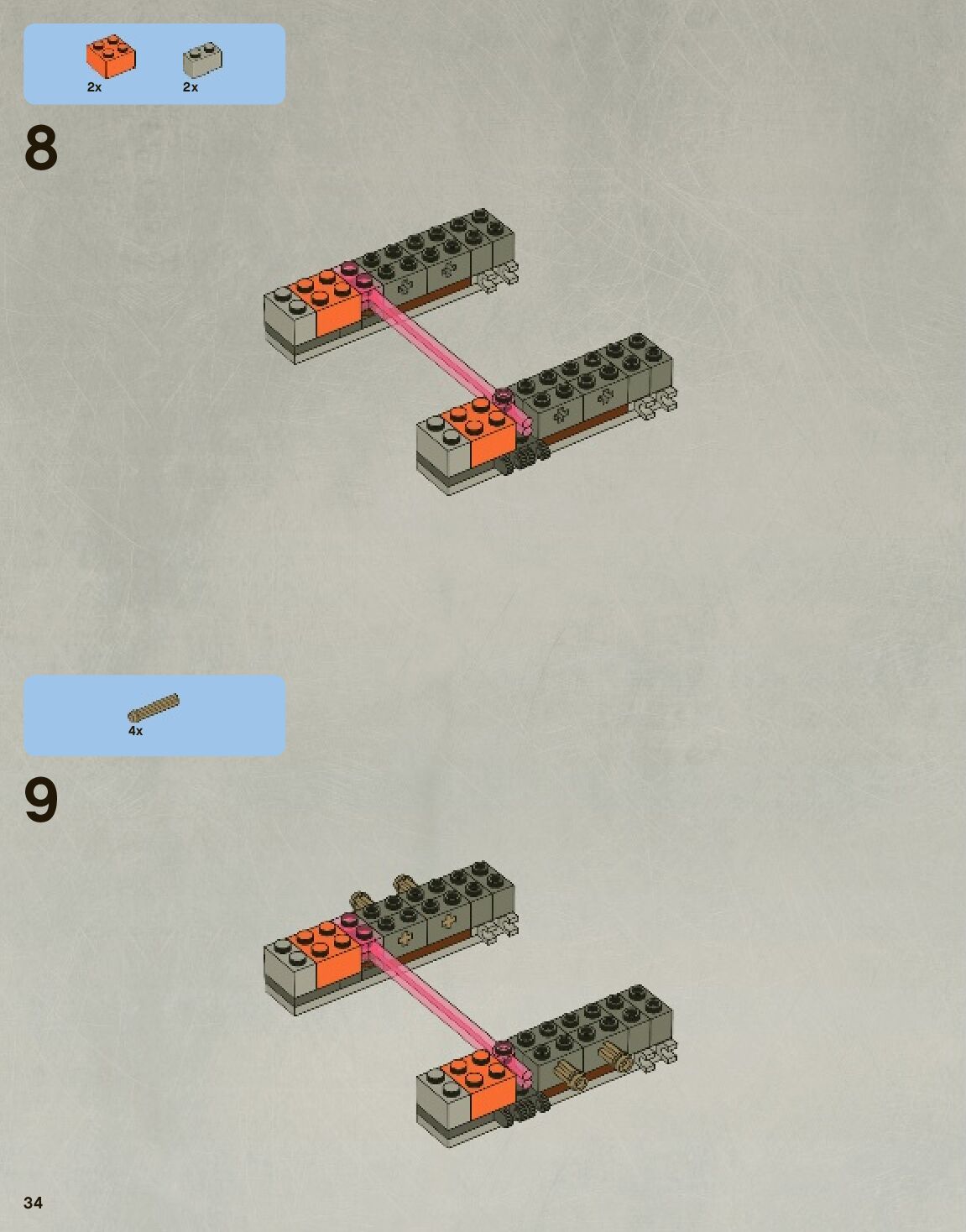 2x 2x

8

4x

9

34