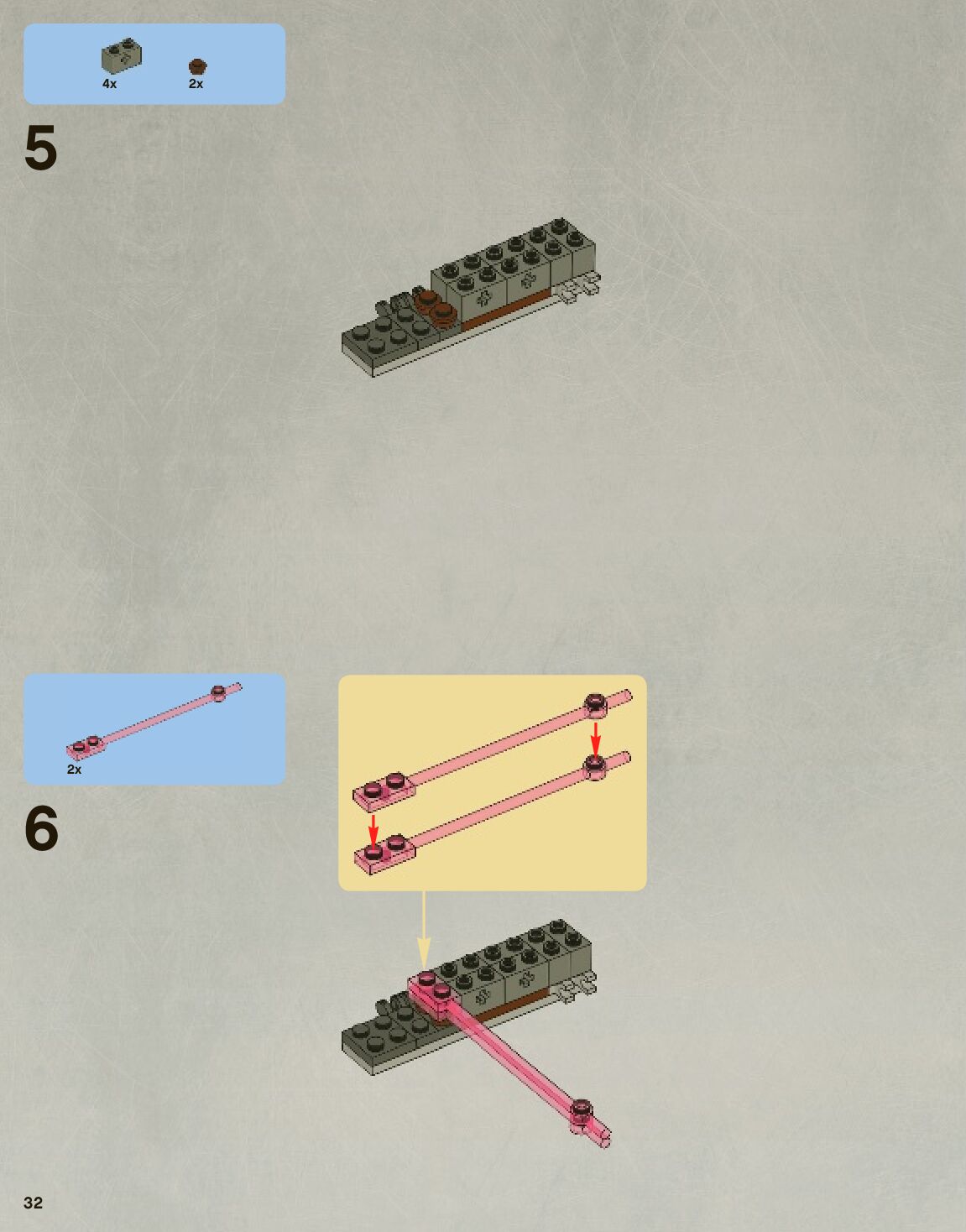 4x

2x

5

2x

6

32