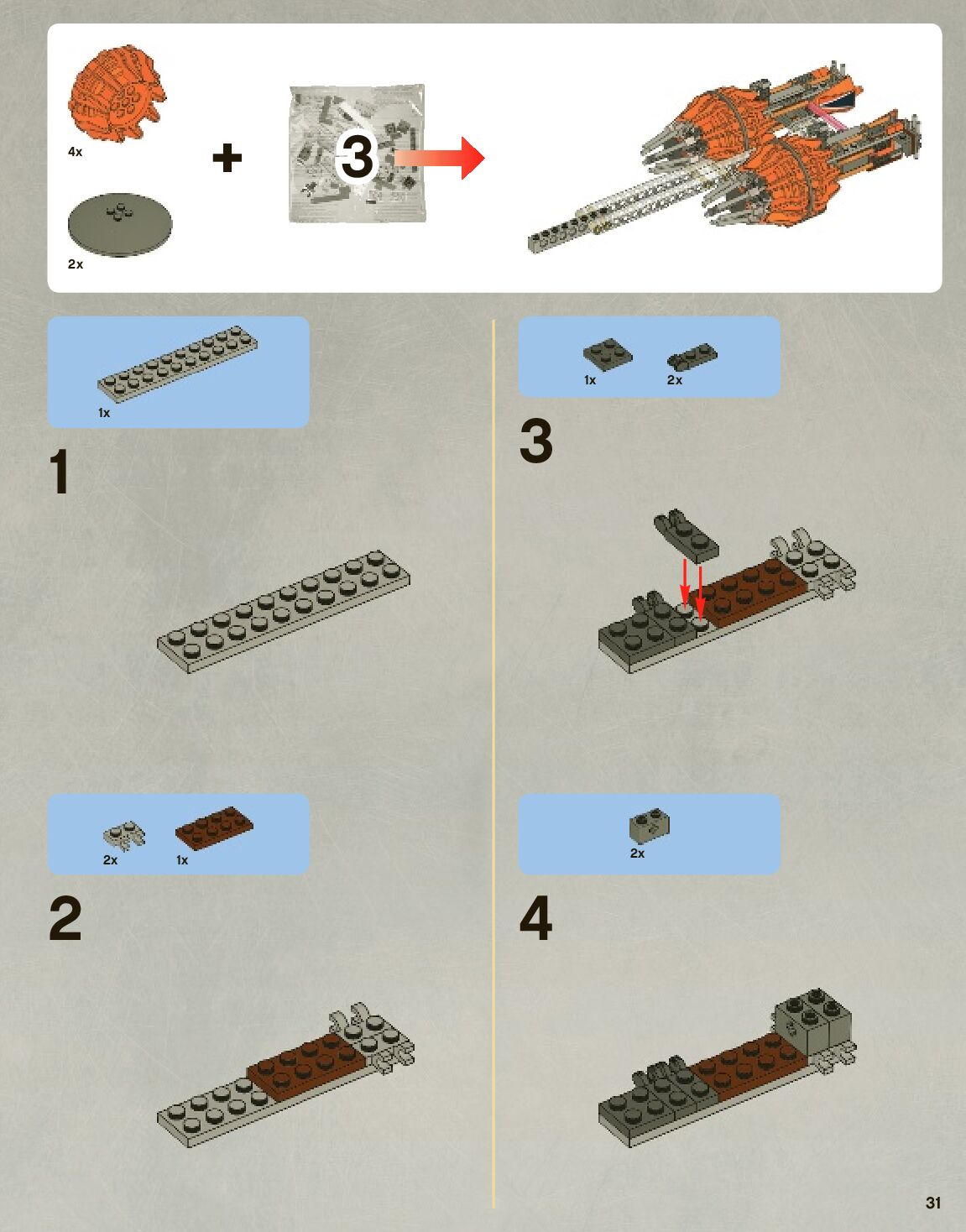 4x

2x

+

3

1x

1

2x 1x

2

1x 2x

3

2x

4

31