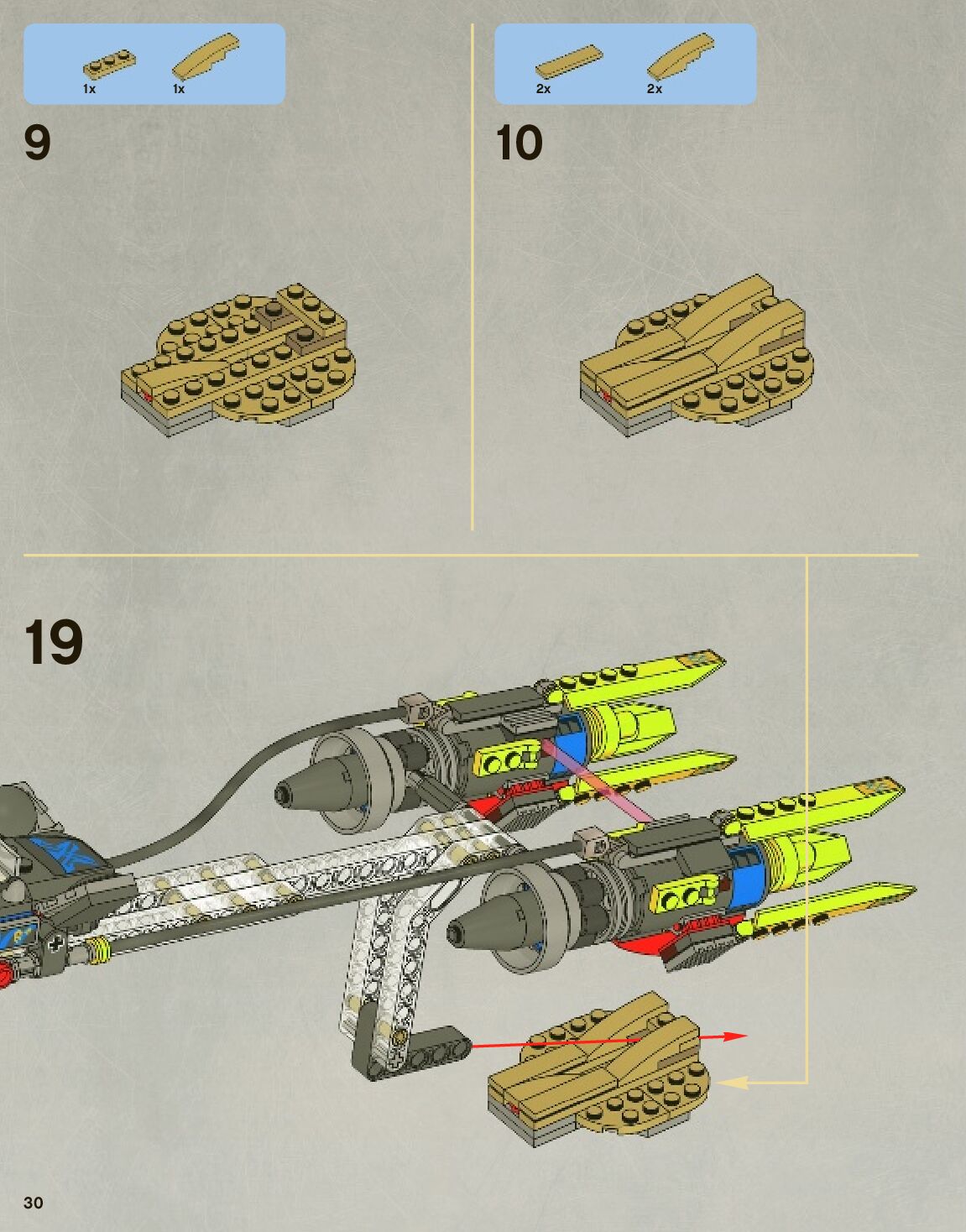 1x 1x

9

2x 2x

10

19

30