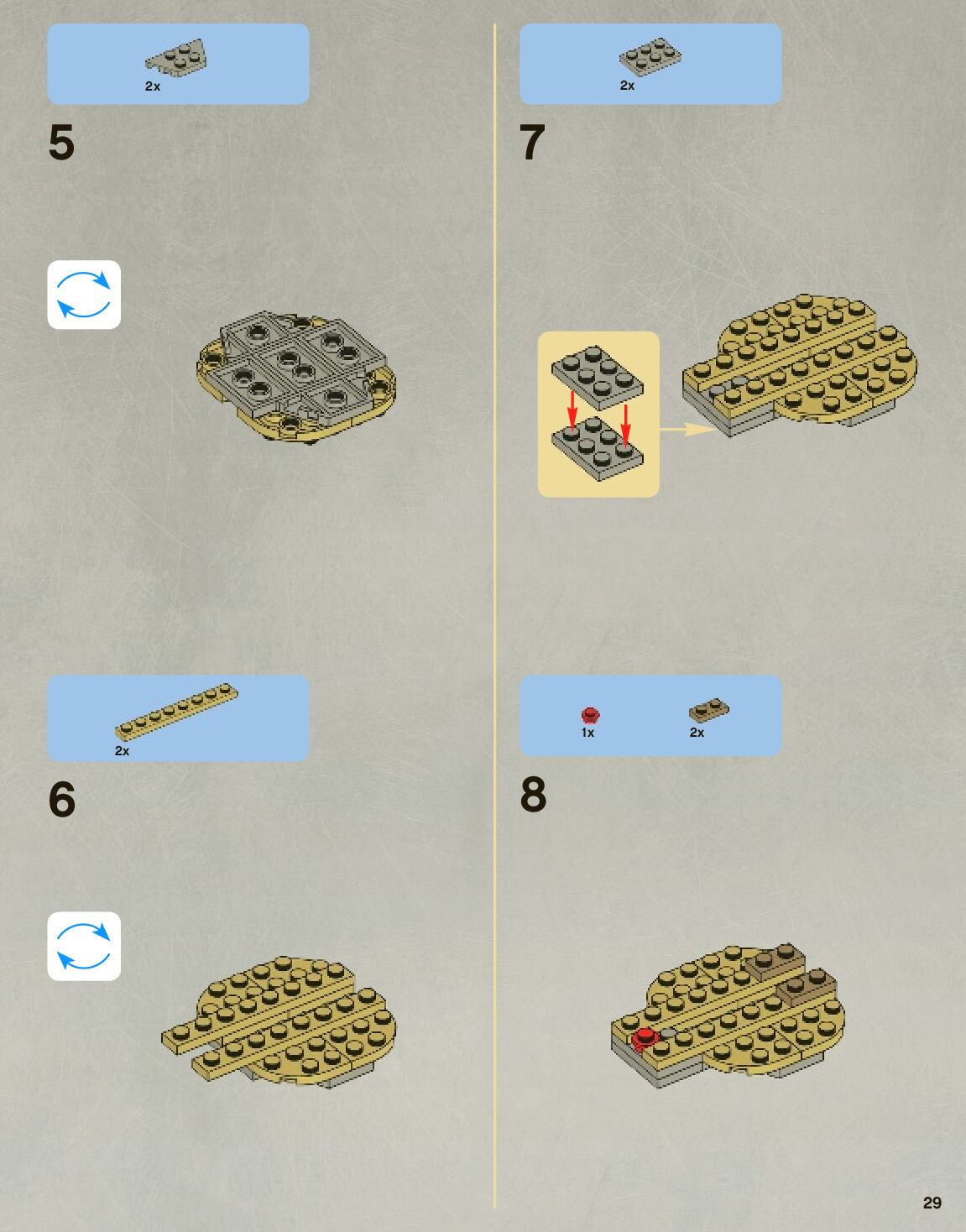 2x

5

2x

6

2x

7

1x

2x

8

29