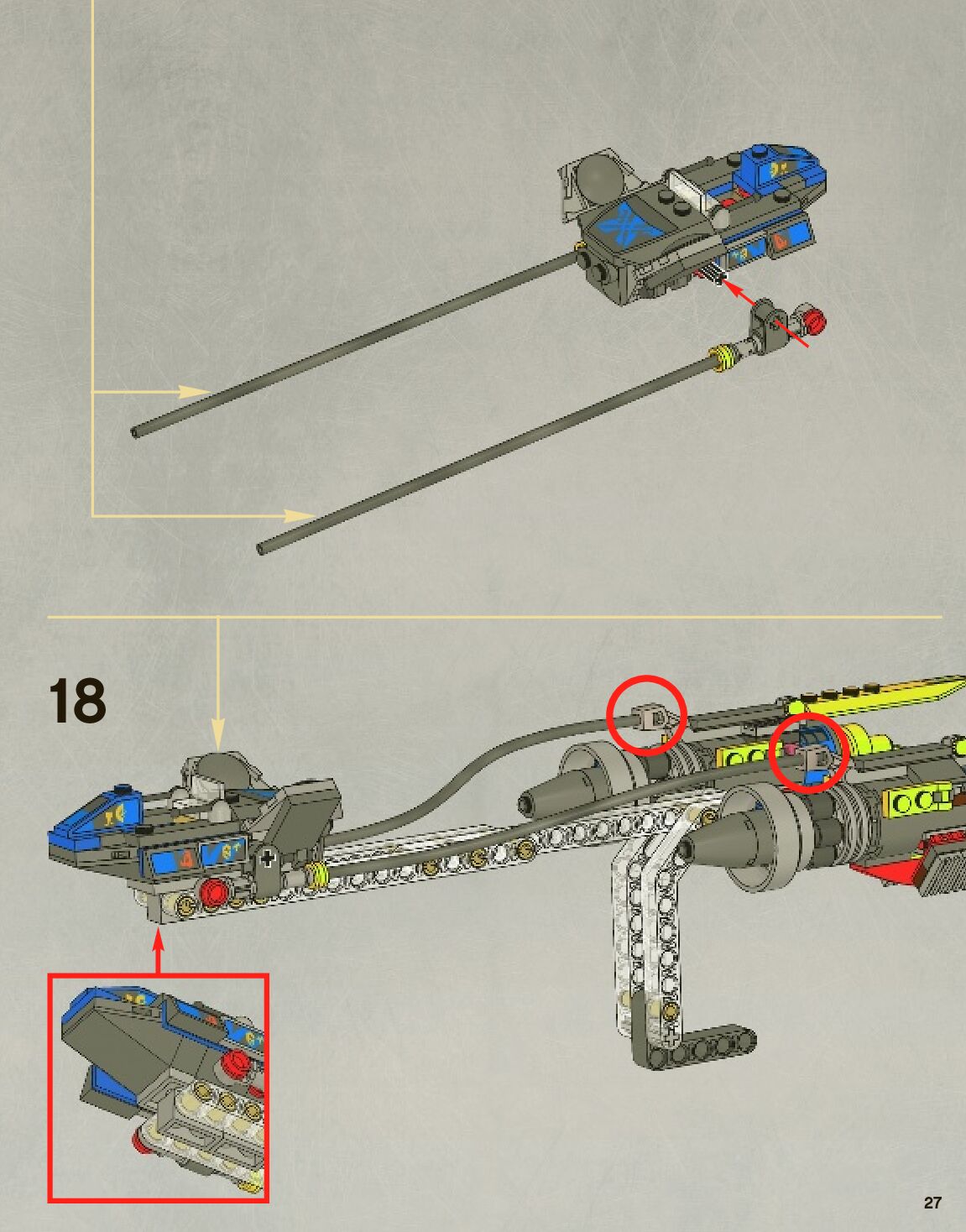 18

27