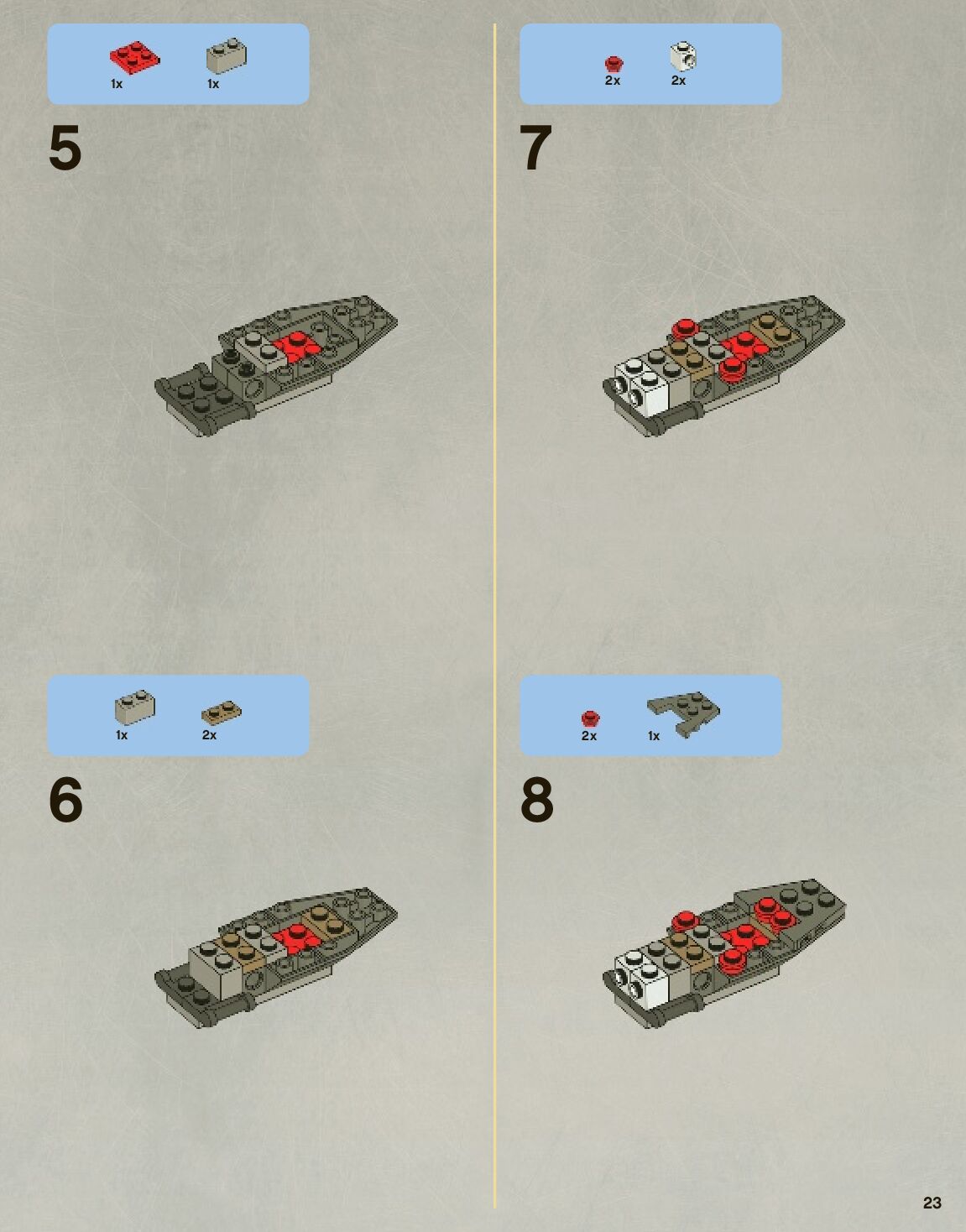 1x 1x

5

1x 2x

6

2x 2x

7

2x 1x

8

23