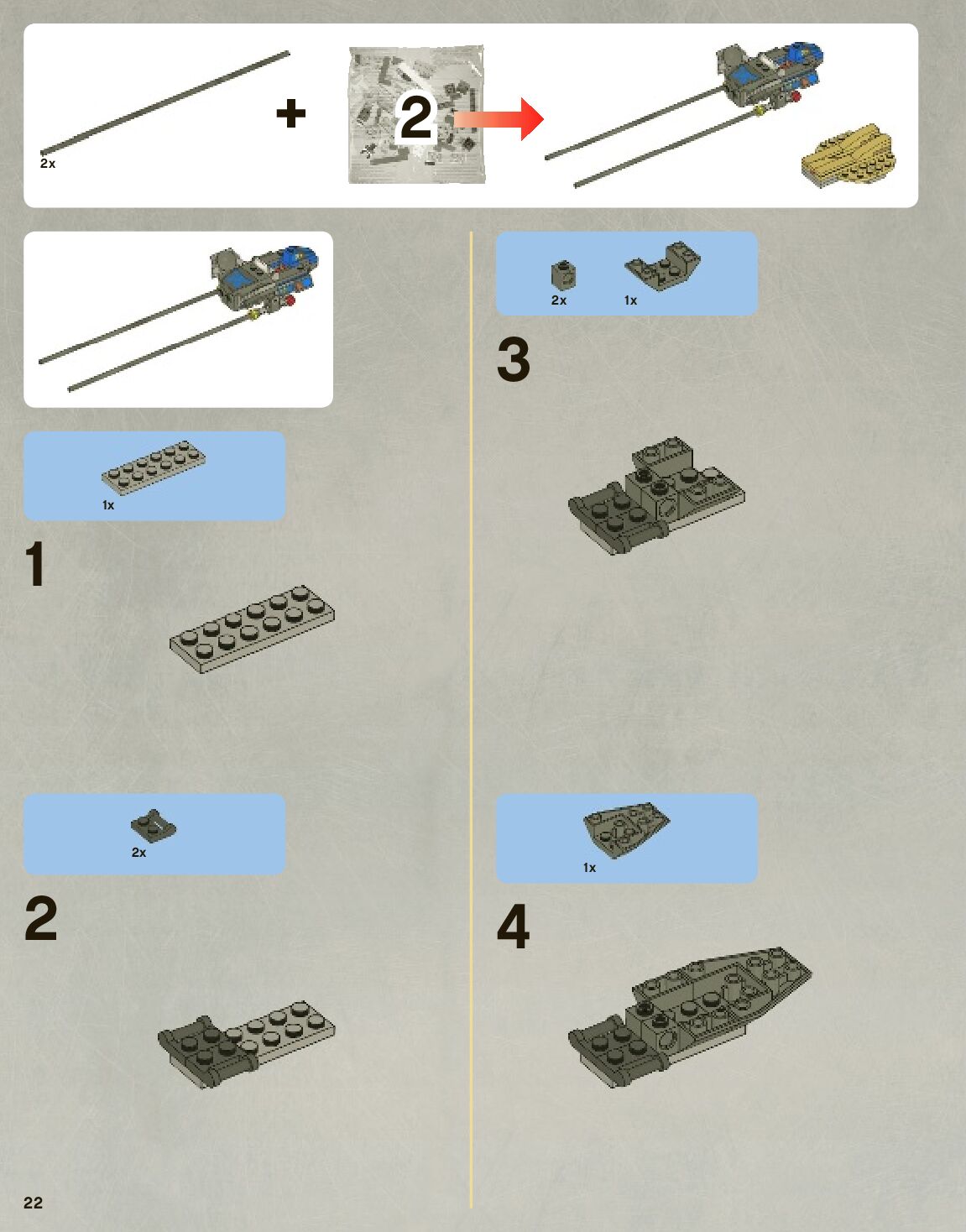 2x

+

2

1x

1

2x

2

2x 1x

3

1x

4

22