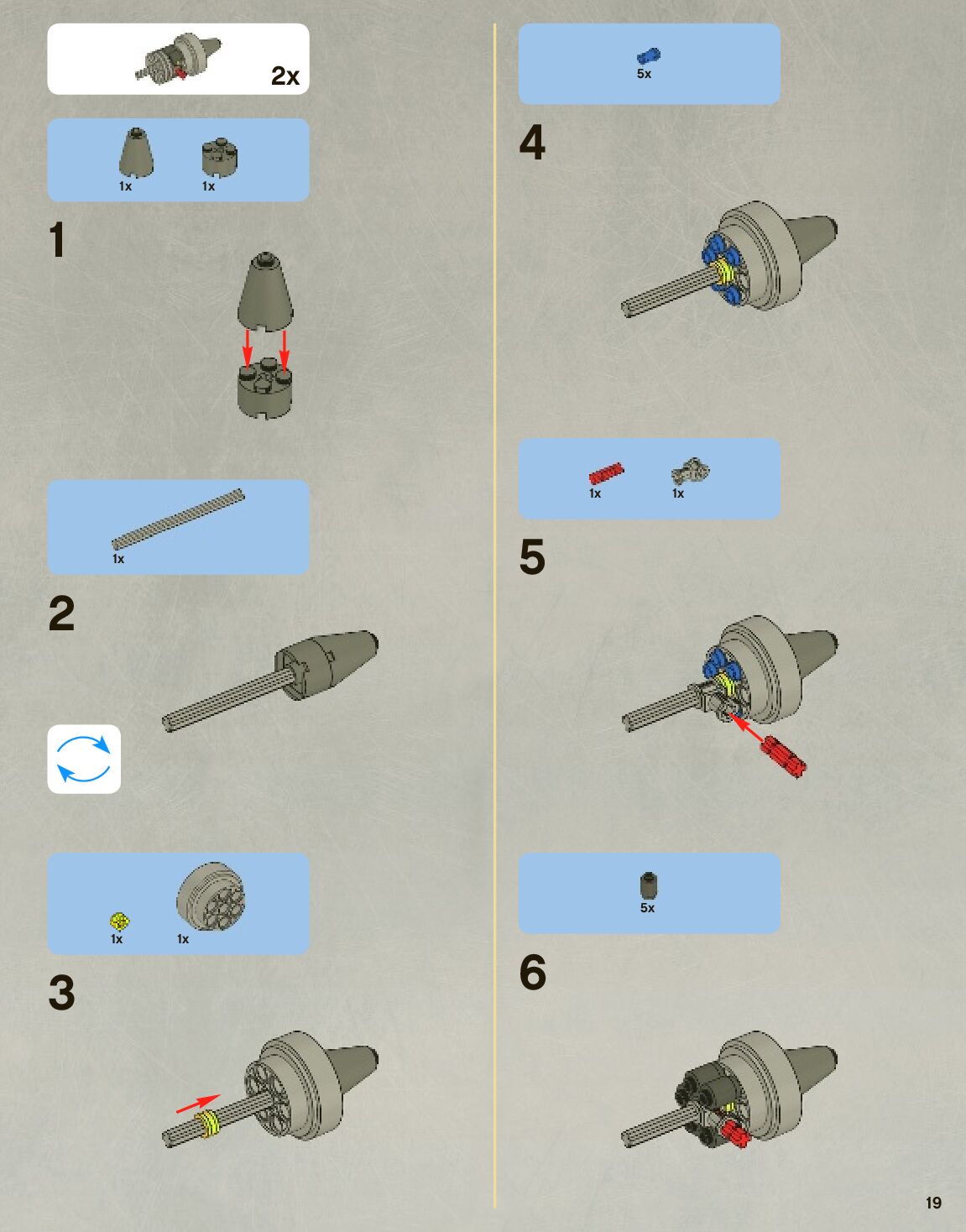 2x

1x 1x

1

1x

2

1x 1x

3

5x

4

1x 1x

5

5x

6

19