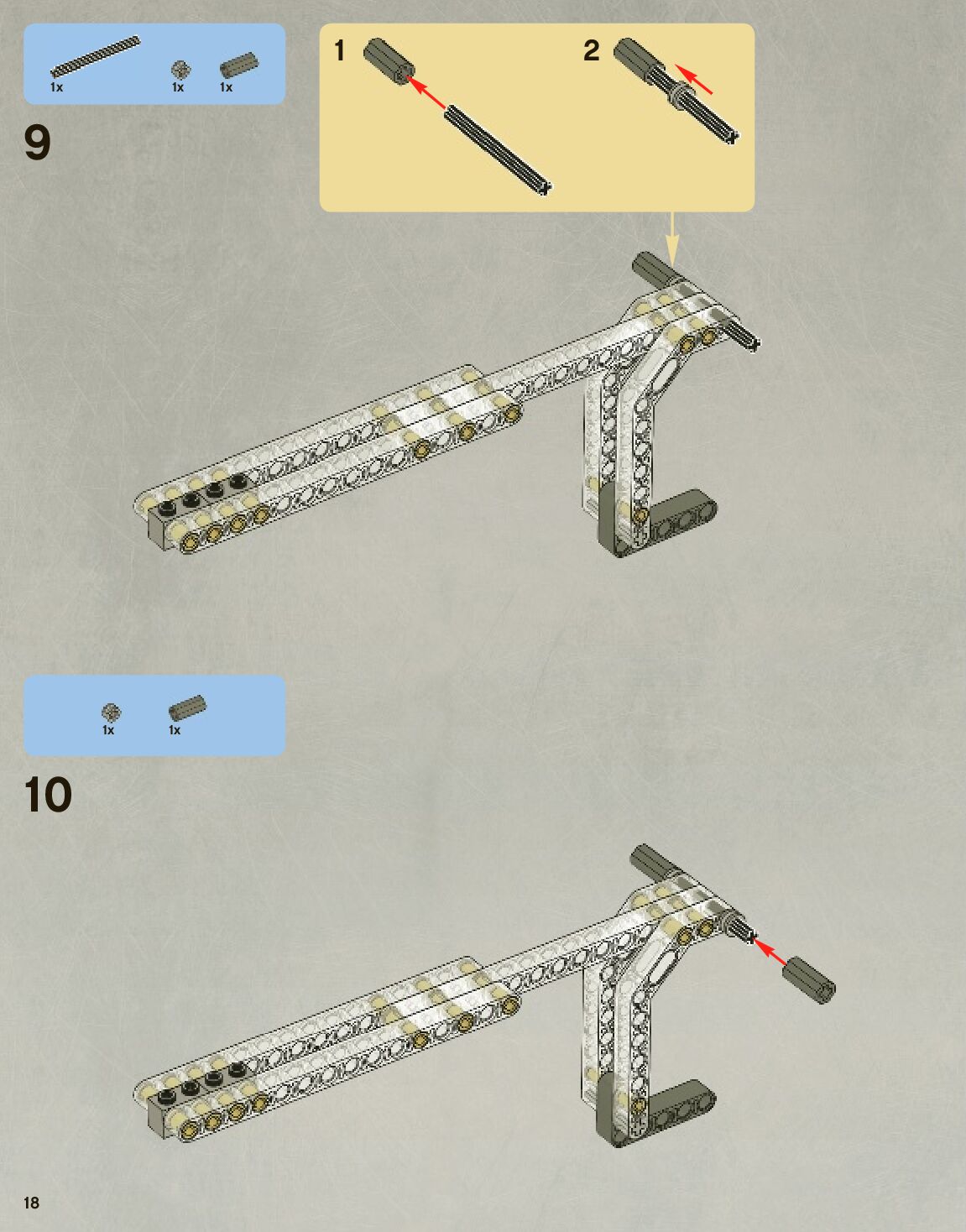 1x 1x 1x

9

1

2

1x 1x

10

18