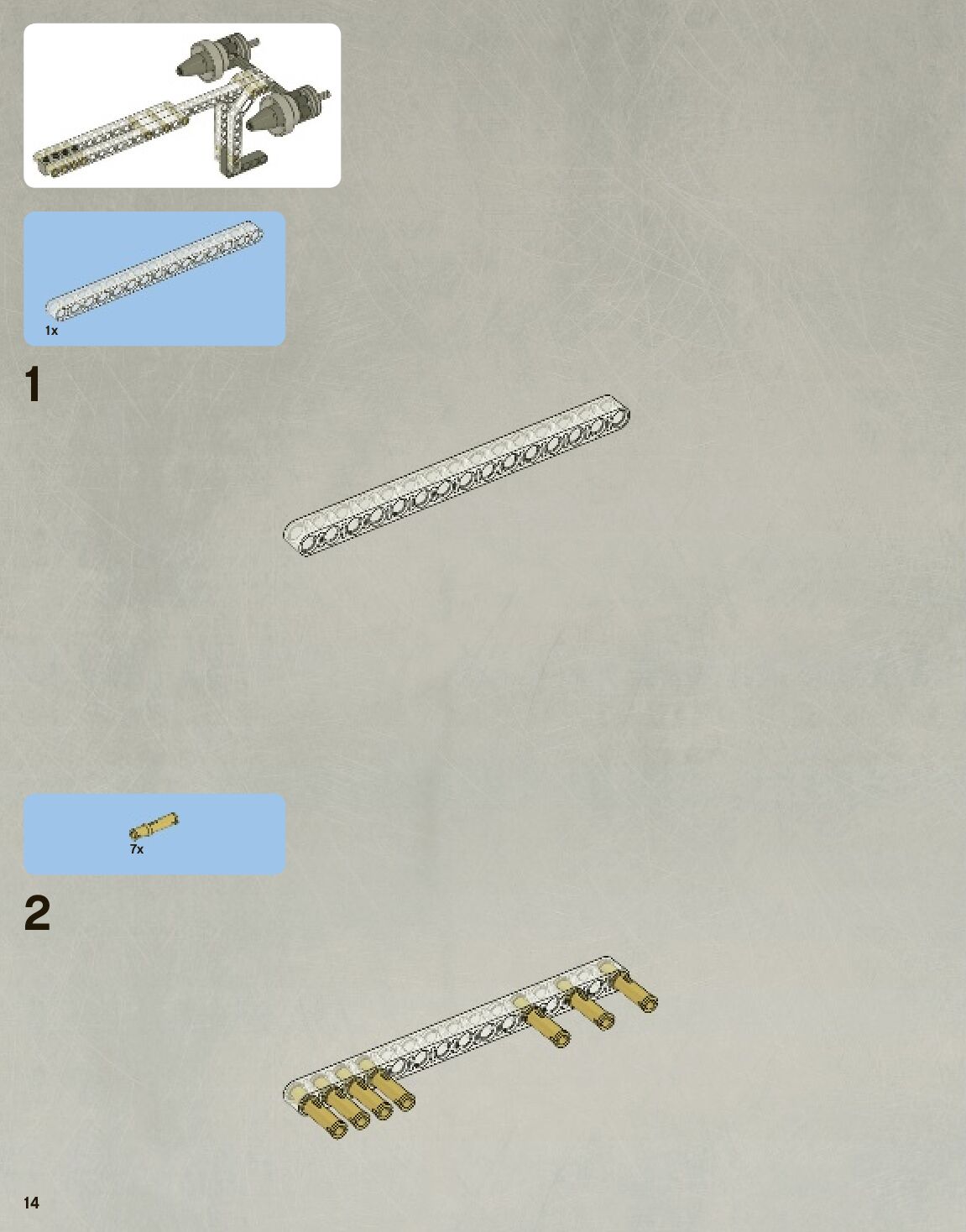 1x

1

7x

2

14