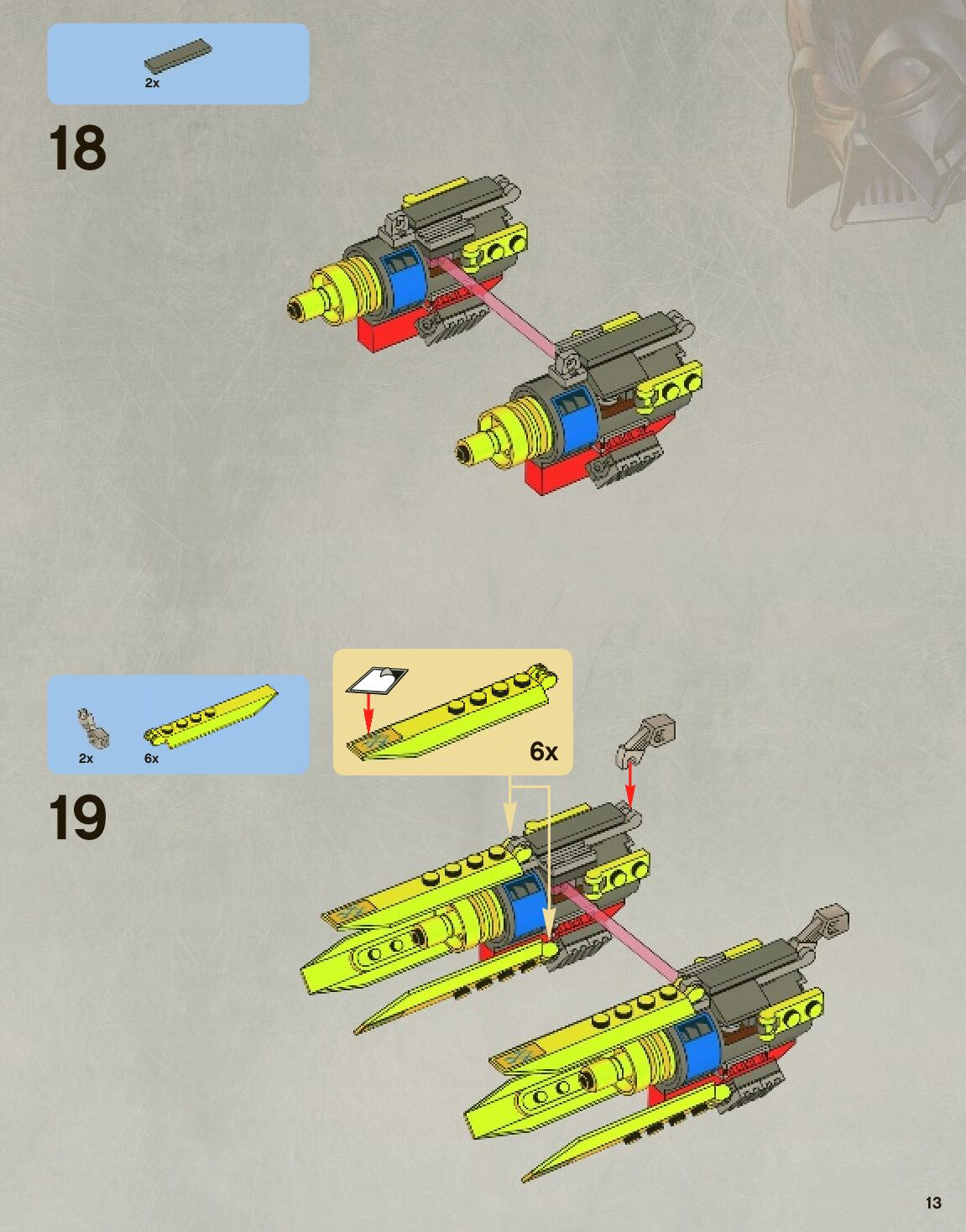 2x

18

2x

6x

6x

19

13