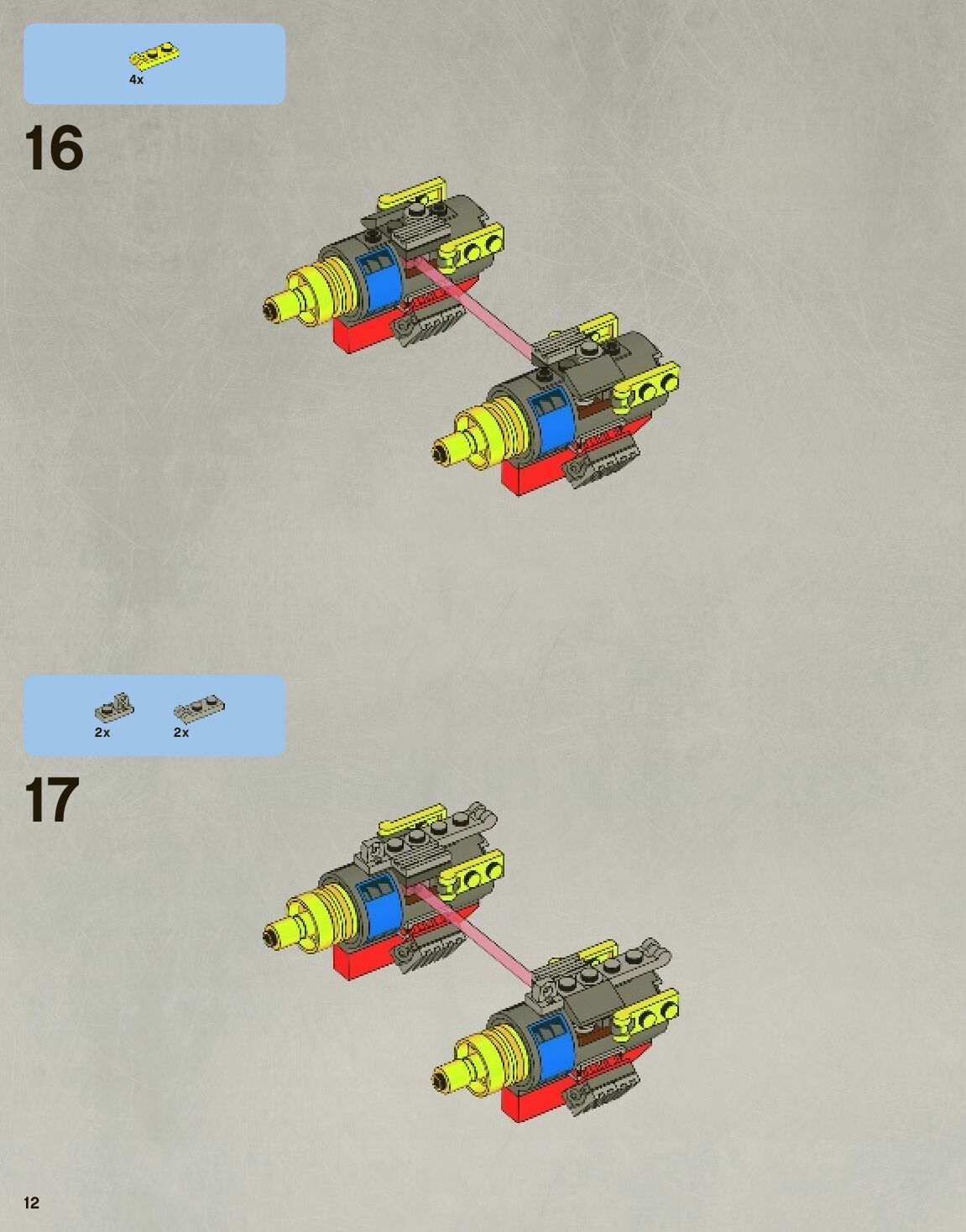 4x

16

2x 2x

17

12